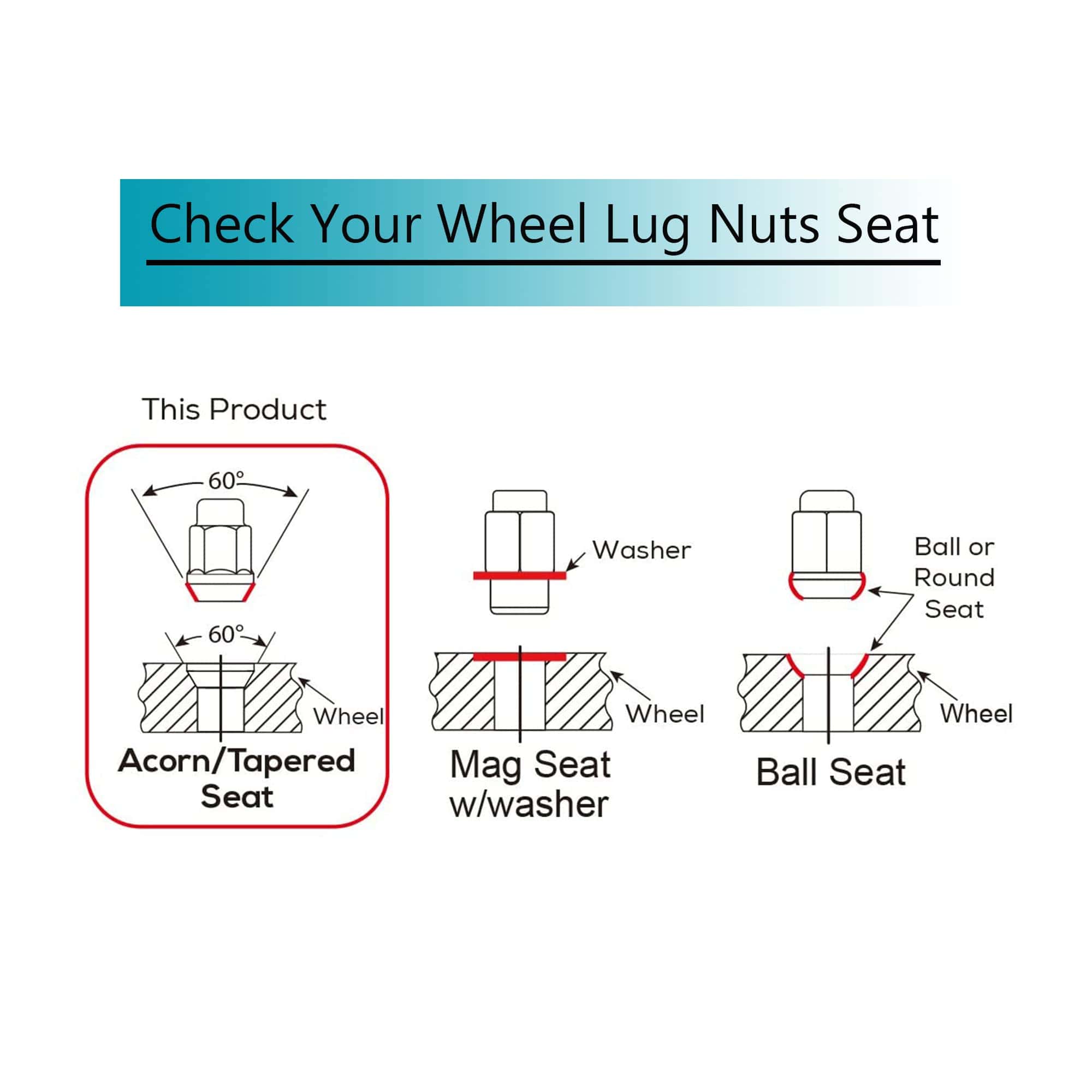 Check Your Wheel Lug Nuts Seat

This Product

60°

60°

Wheel

Acorn/Tapered Seat

Washer

Wheel

Mag Seat w/washer

Ball or Round Seat

Wheel

Ball Seat