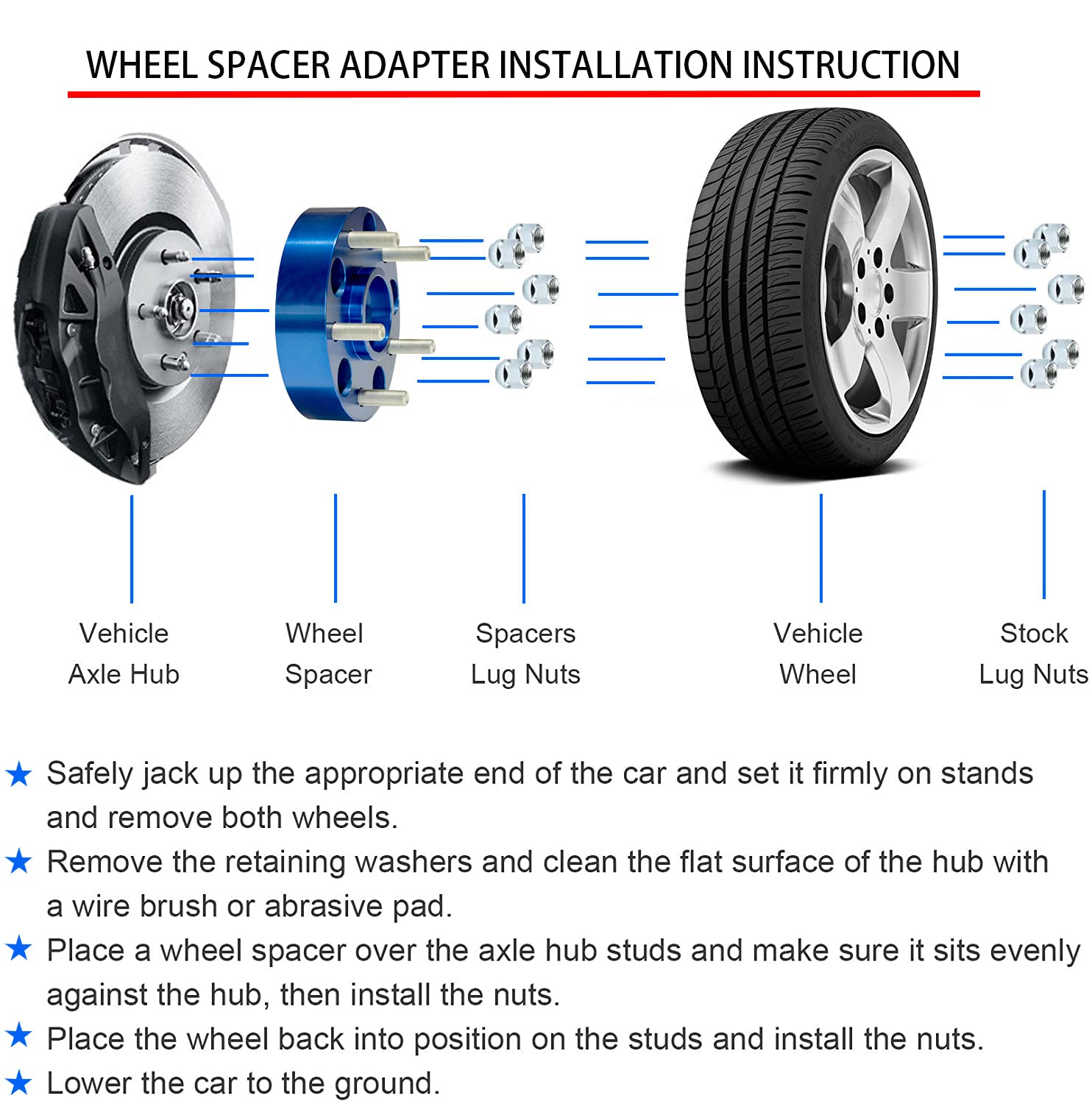 WHEEL SPACER ADAPTER INSTALLATION INSTRUCTION

Vehicle Axle Hub

Wheel Spacer

Spacers Lug Nuts

Vehicle Wheel

Stock Lug Nuts

★ Safely jack up the appropriate end of the car and set it firmly on stands and remove both wheels.
★ Remove the retaining washers and clean the flat surface of the hub with a wire brush or abrasive pad.
★ Place a wheel spacer over the axle hub studs and make sure it sits evenly against the hub, then install the nuts.
★ Place the wheel back into position on the studs and install the nuts.
★ Lower the car to the ground.