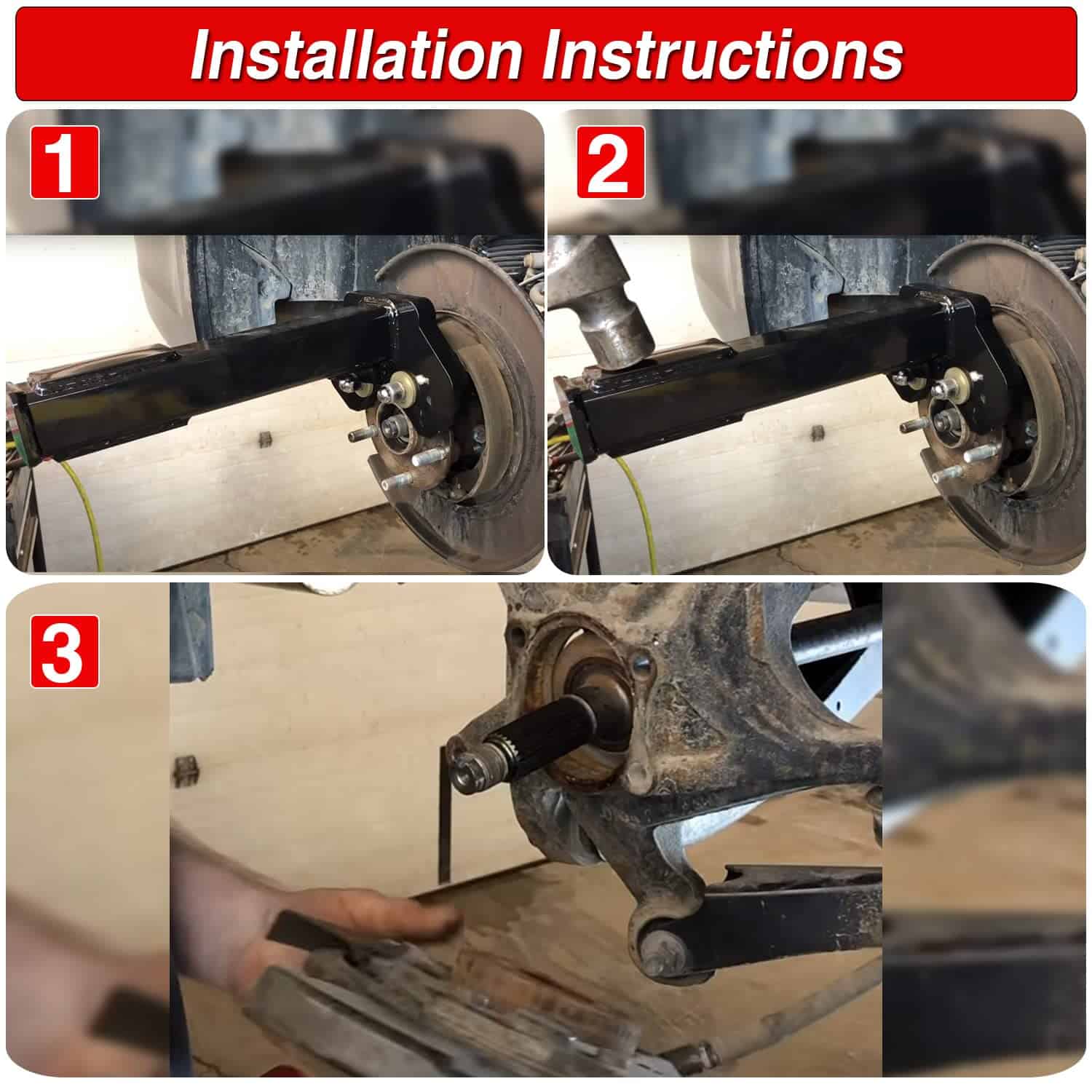 Installation Instructions

1

2

3