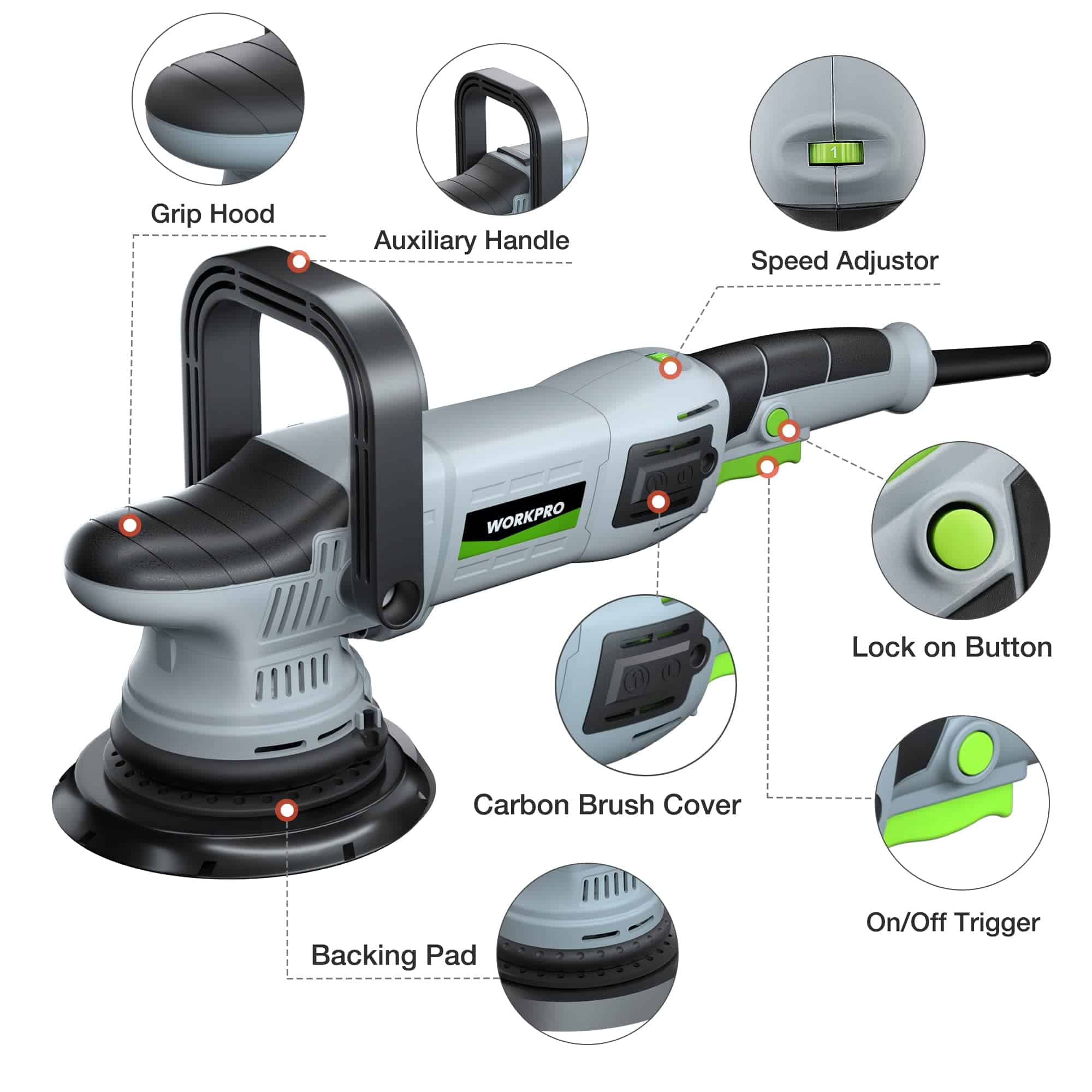 Grip Hood

Auxiliary Handle

1

Speed Adjustor

WORKPRO

Lock on Button

Carbon Brush Cover

On/Off Trigger

Backing Pad