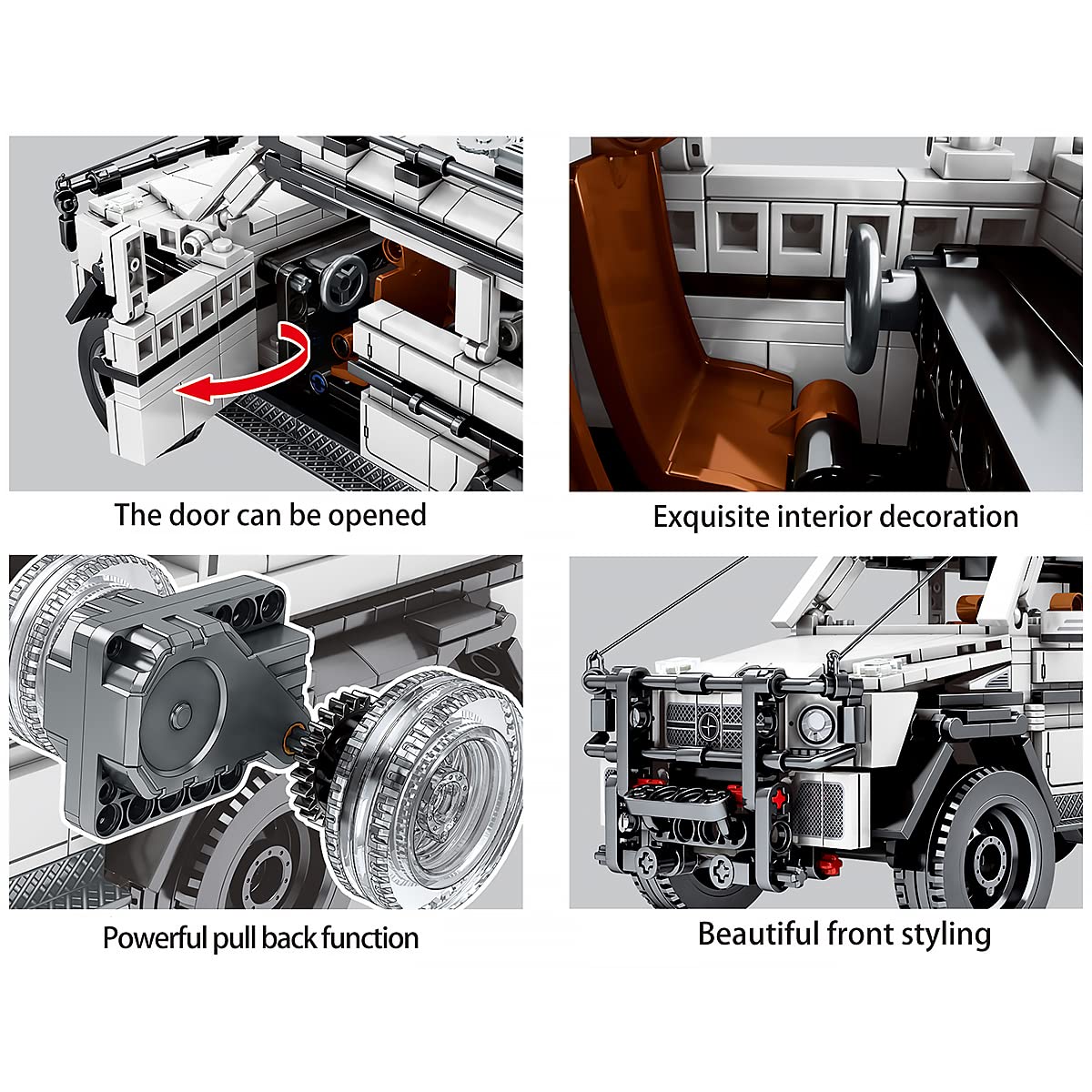 The door can be opened

Exquisite interior decoration

Powerful pull back function

Beautiful front styling