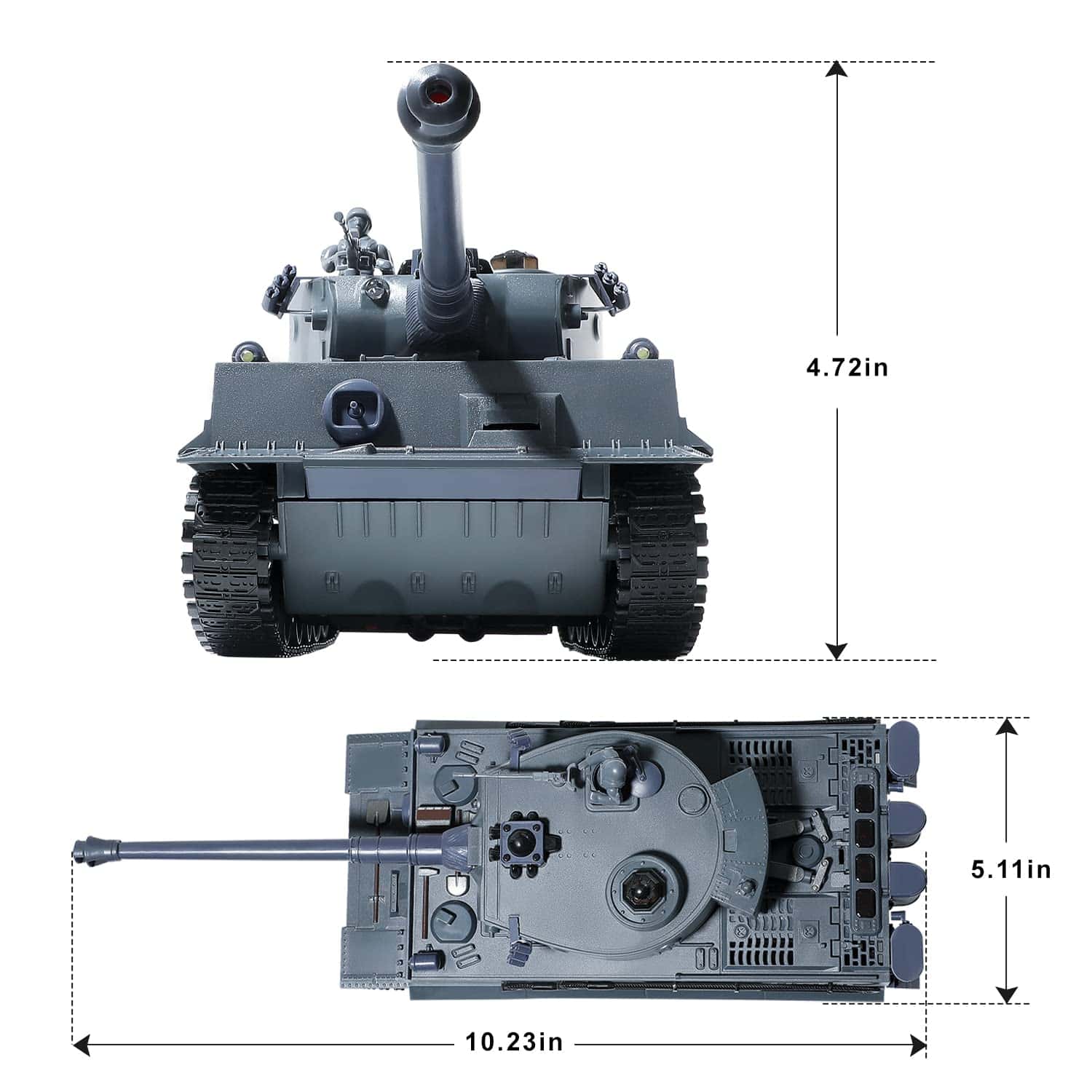 4.72in

5.11in

10.23in