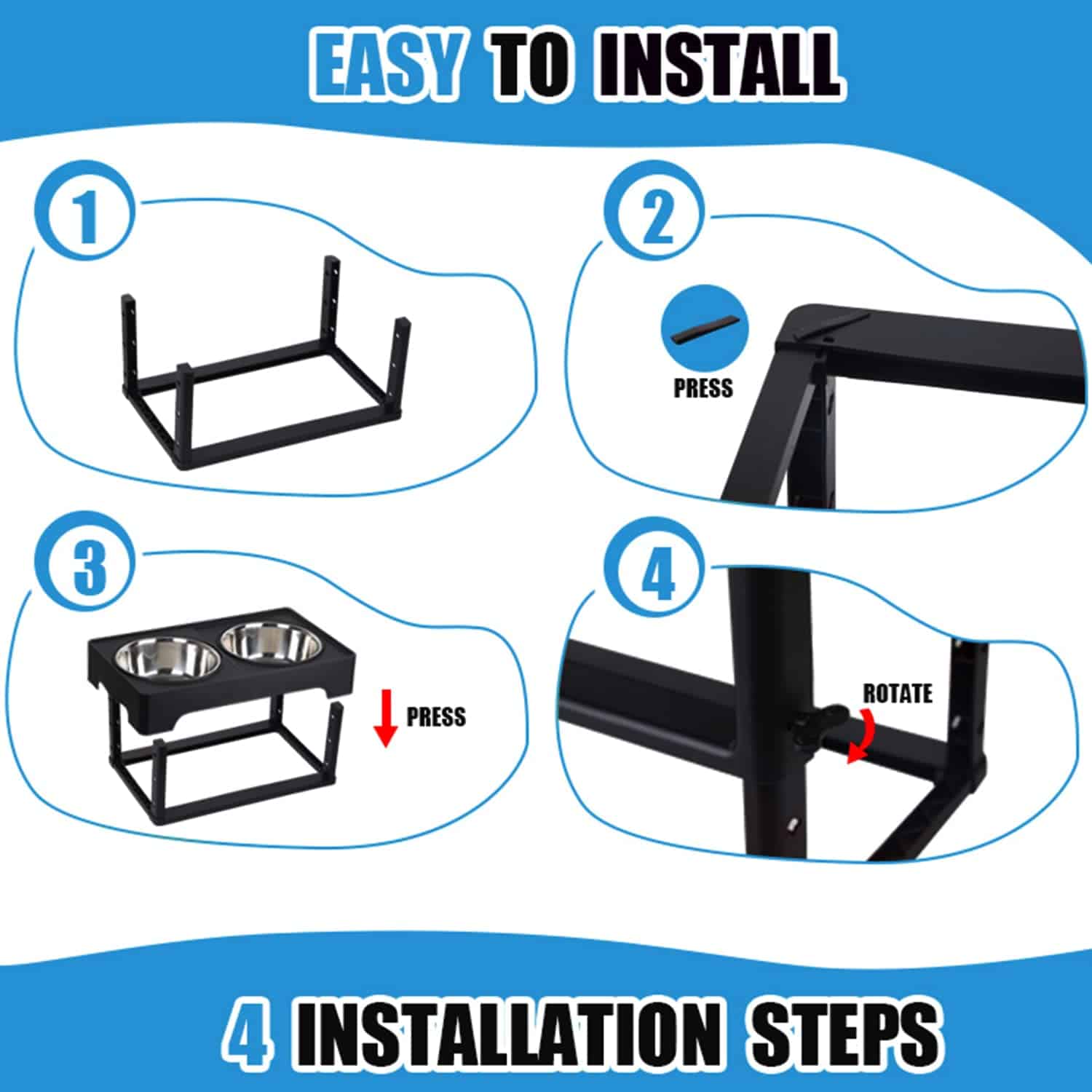 EASY TO INSTALL

1

2

PRESS

3

PRESS

4

ROTATE

4 INSTALLATION STEPS