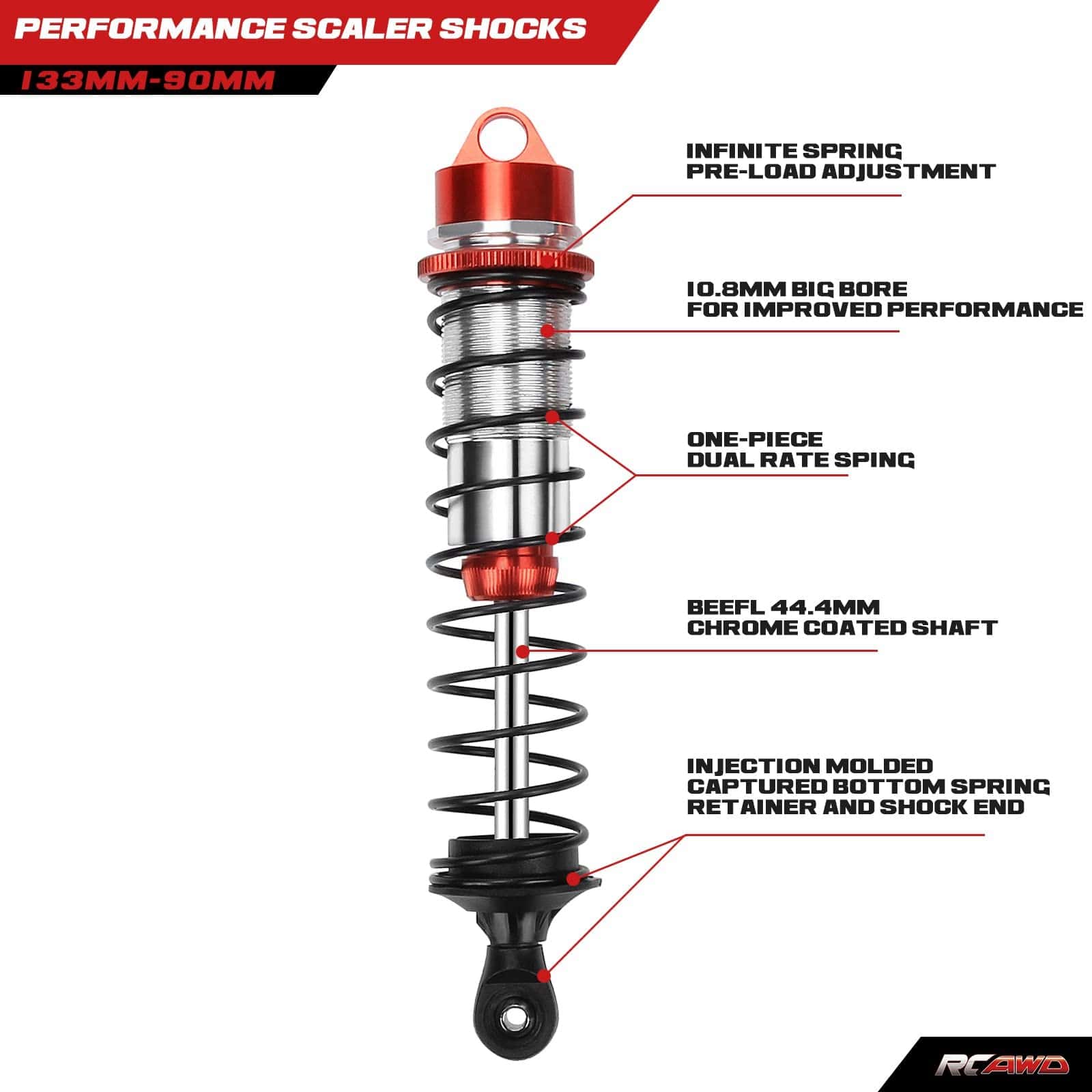 PERFORMANCE SCALER SHOCKS

133MM-90MM

INFINITE SPRING PRE-LOAD ADJUSTMENT

10.8MM BIG BORE FOR IMPROVED PERFORMANCE

ONE-PIECE DUAL RATE SPING

BEEFL 44.4MM CHROME COATED SHAFT

INJECTION MOLDED CAPTURED BOTTOM SPRING RETAINER AND SHOCK END

RCAWD