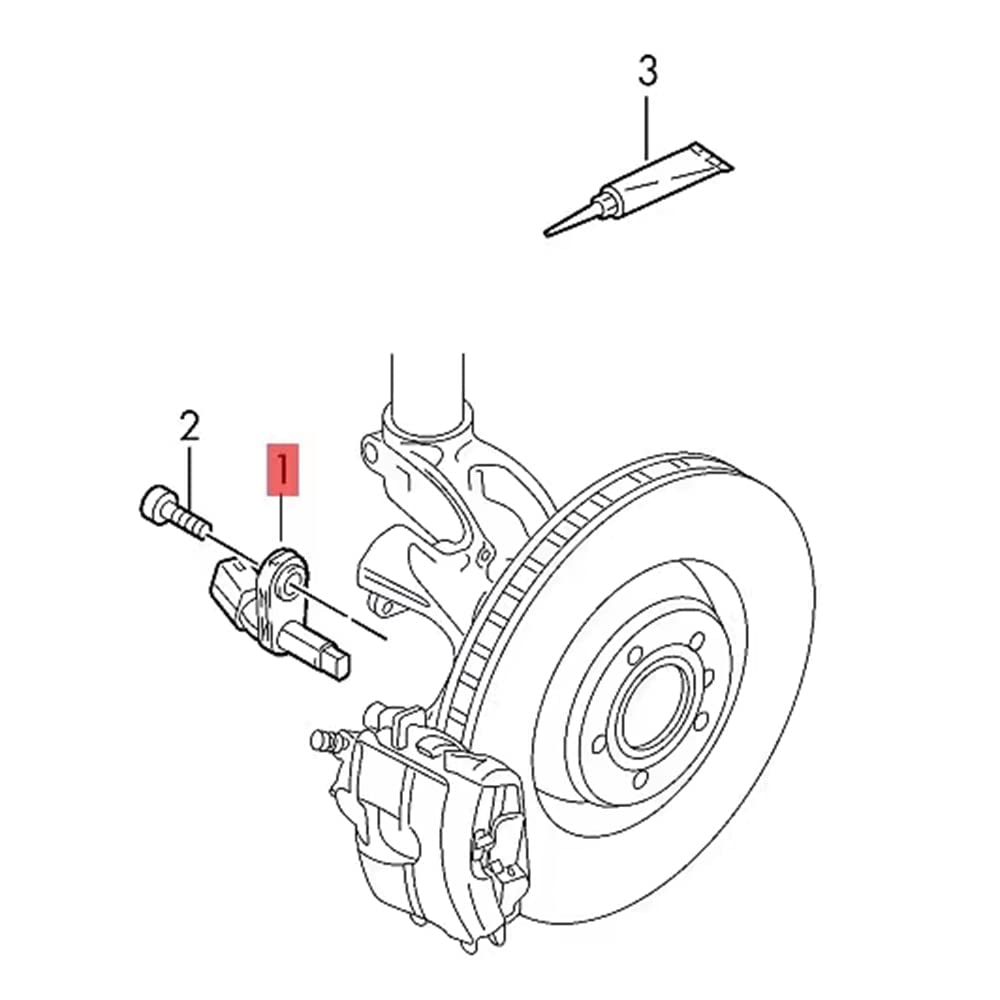 3

2

1