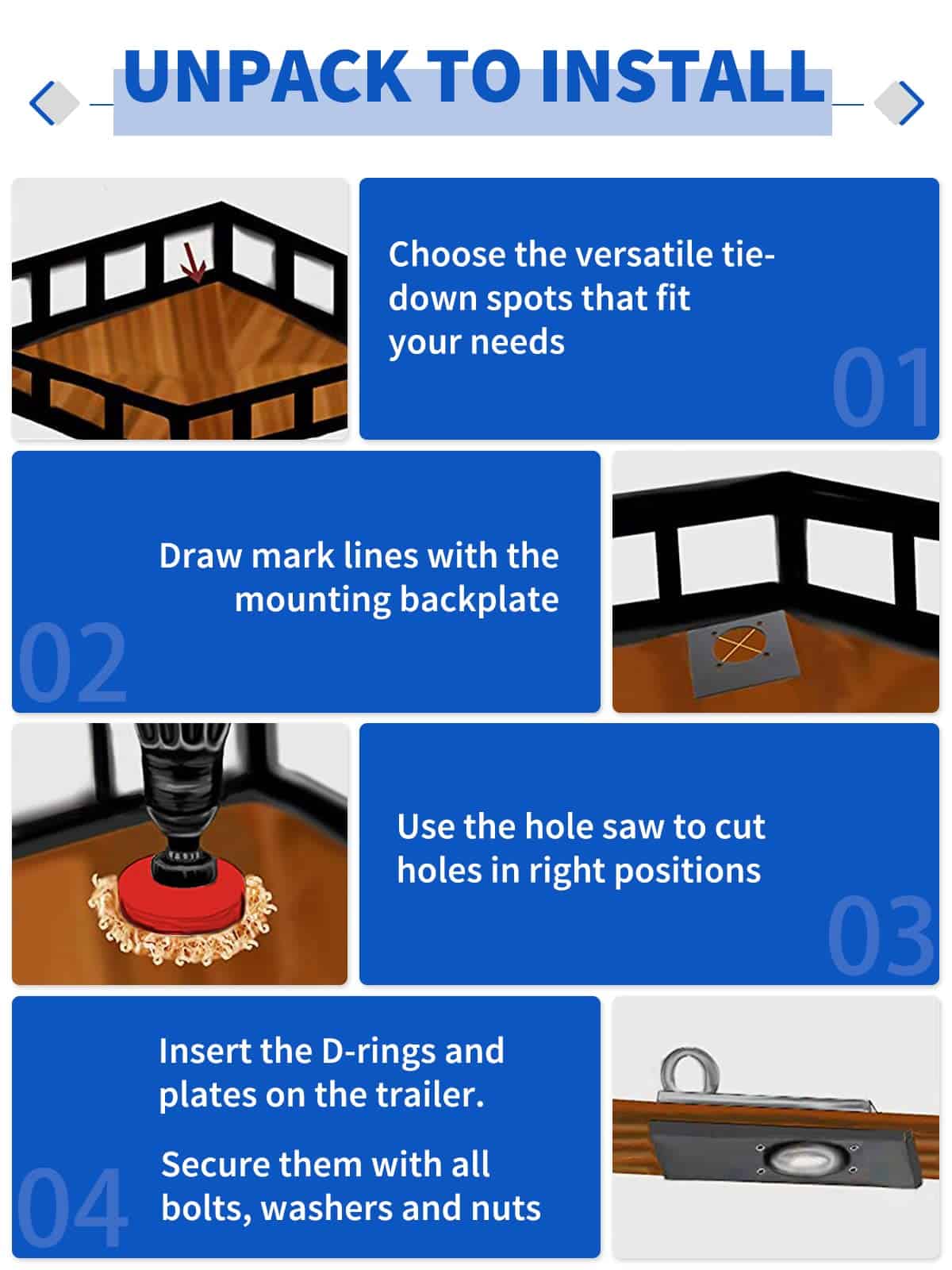 UNPACK TO INSTALL

Choose the versatile tie-down spots that fit your needs

01

Draw mark lines with the mounting backplate

02

Use the hole saw to cut holes in right positions

03

Insert the D-rings and plates on the trailer.

Secure them with all bolts, washers and nuts

04