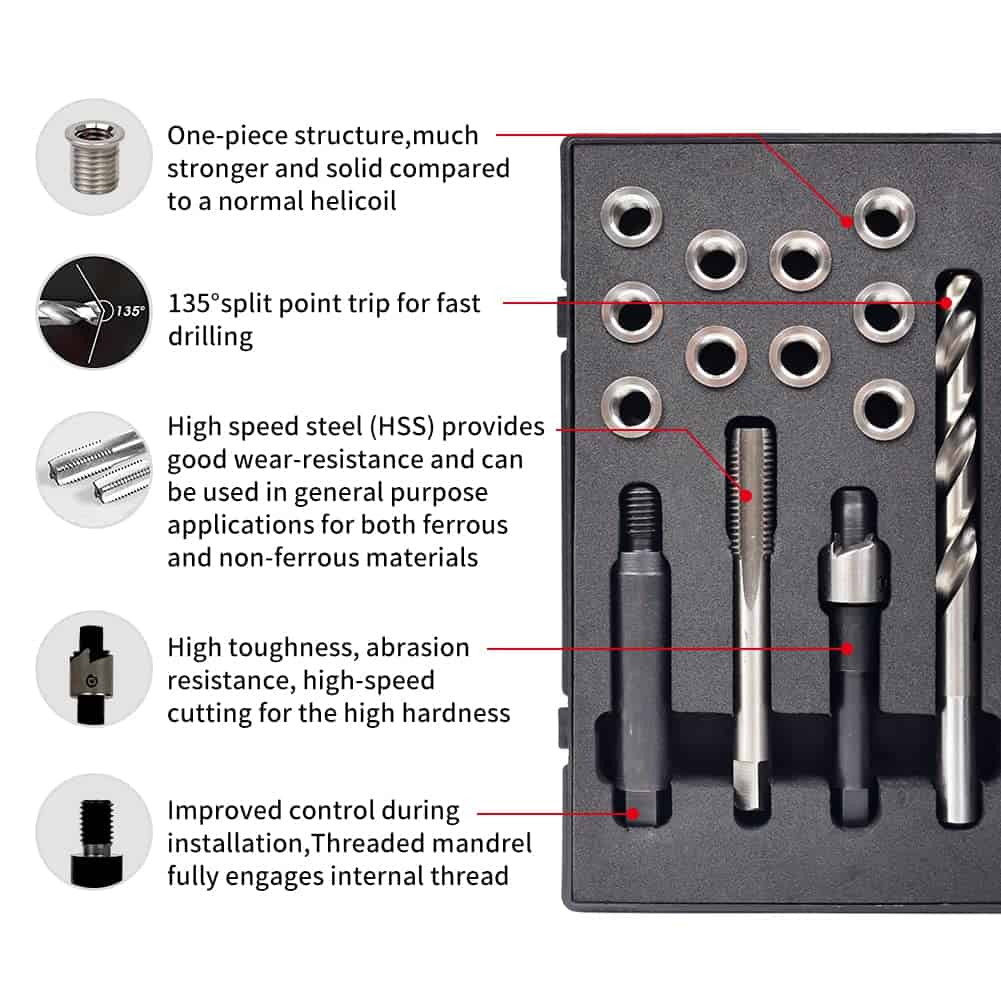 One-piece structure,much stronger and solid compared to a normal helicoil

135°

135°split point trip for fast drilling

High speed steel (HSS) provides good wear-resistance and can be used in general purpose applications for both ferrous and non-ferrous materials

High toughness, abrasion resistance, high-speed cutting for the high hardness

Improved control during installation,Threaded mandrel fully engages internal thread