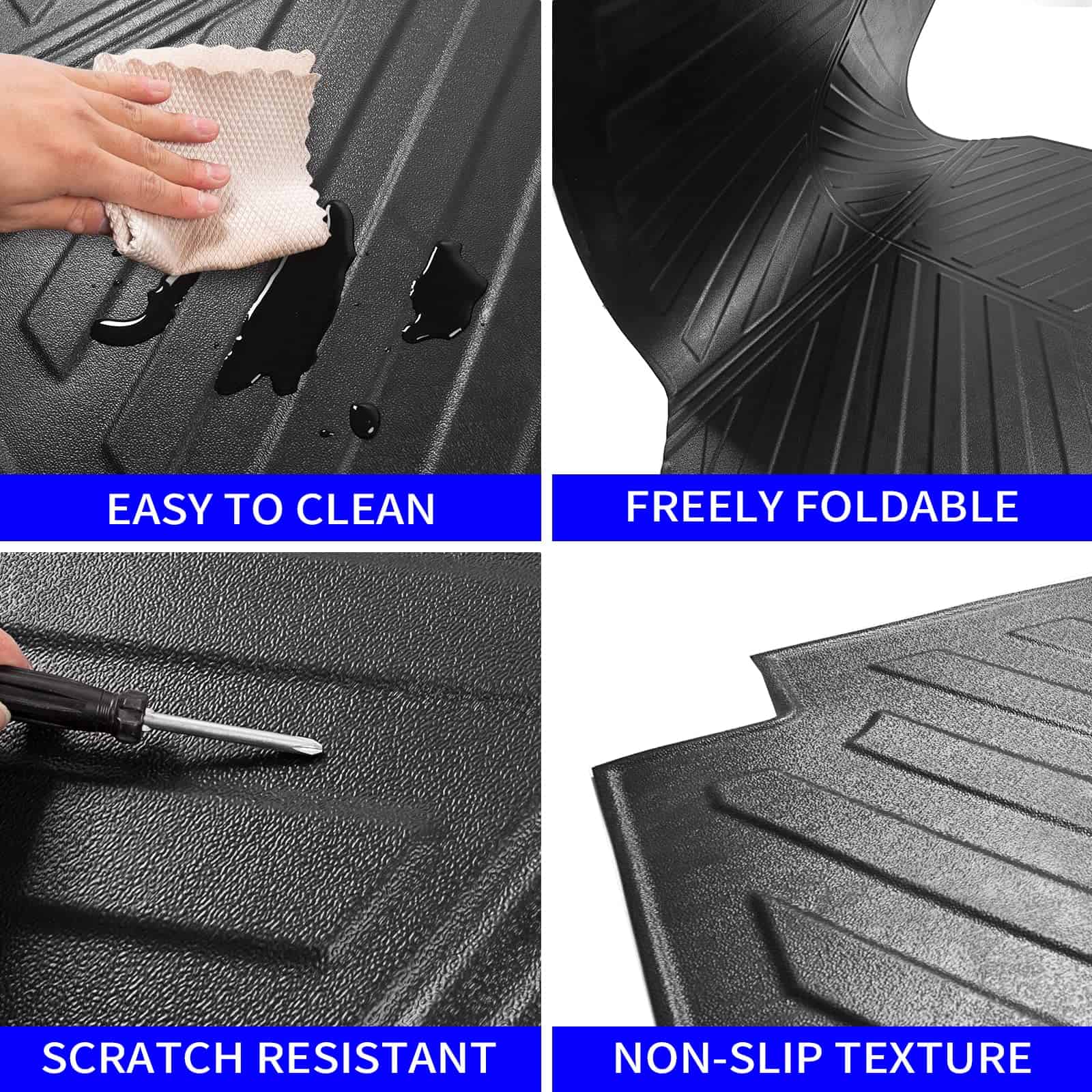 EASY TO CLEAN

FREELY FOLDABLE

SCRATCH RESISTANT

NON-SLIP TEXTURE