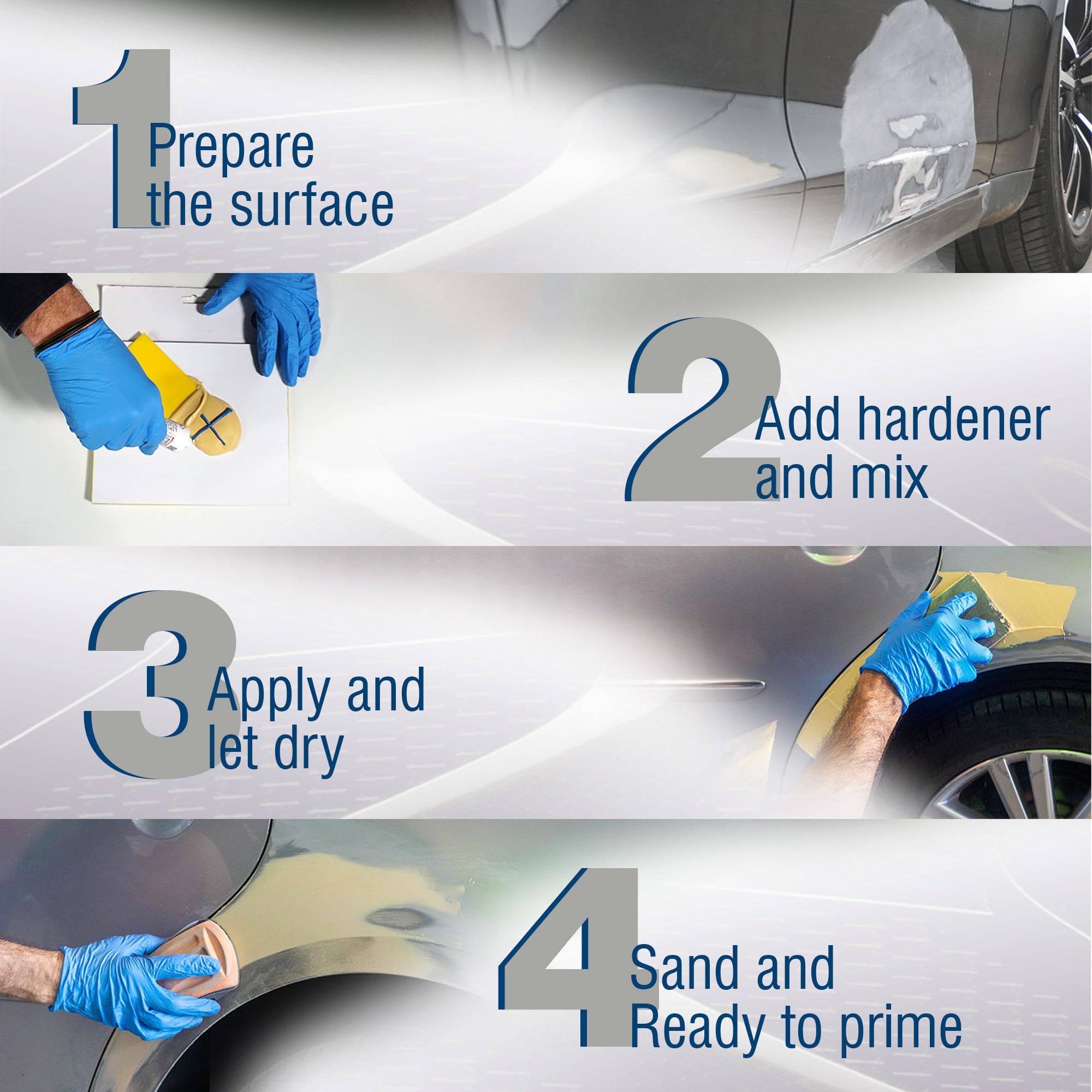 1 Prepare the surface

2 Add hardener and mix

3 Apply and let dry

4 Sand and Ready to prime