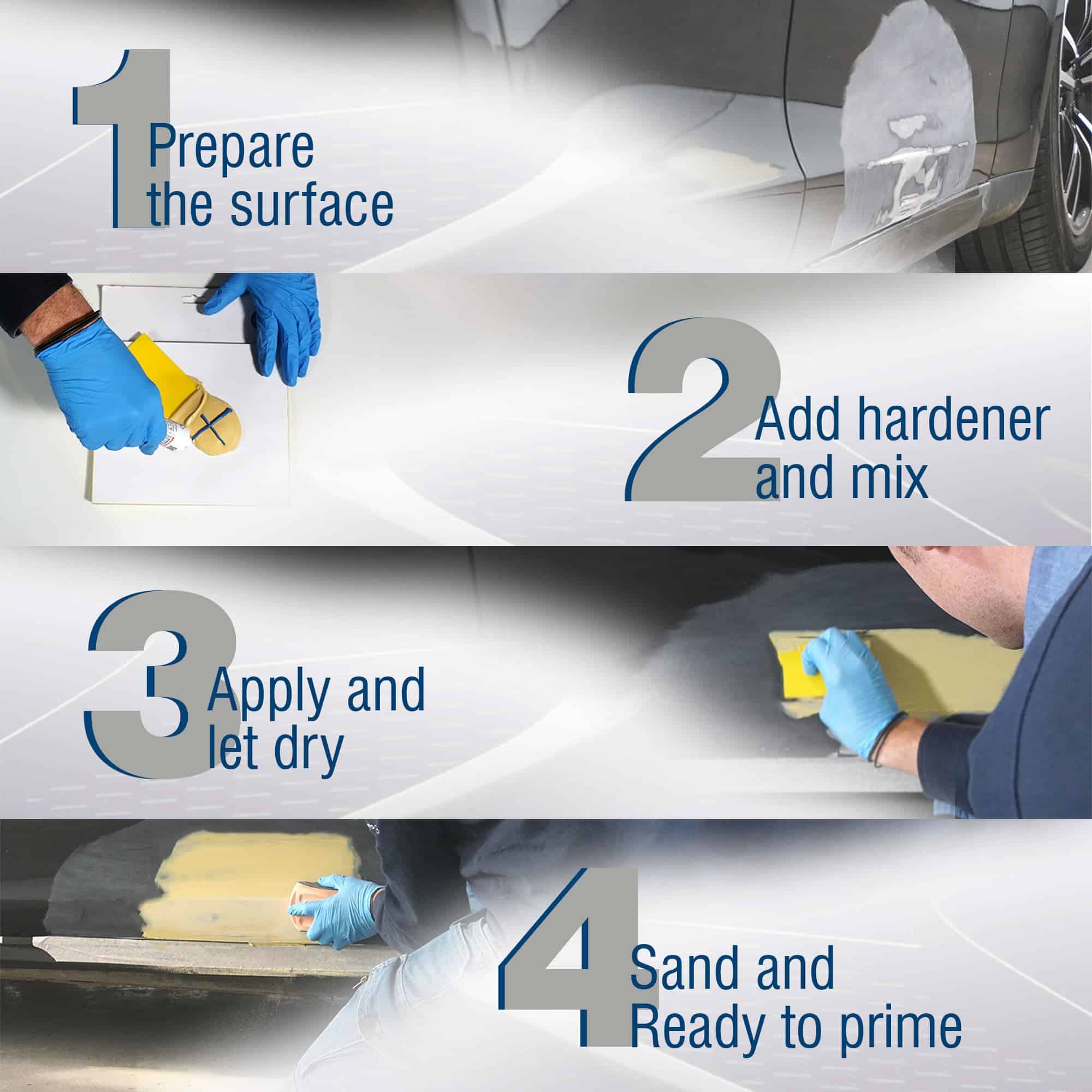 1 Prepare the surface

2 Add hardener and mix

3 Apply and let dry

4 Sand and Ready to prime