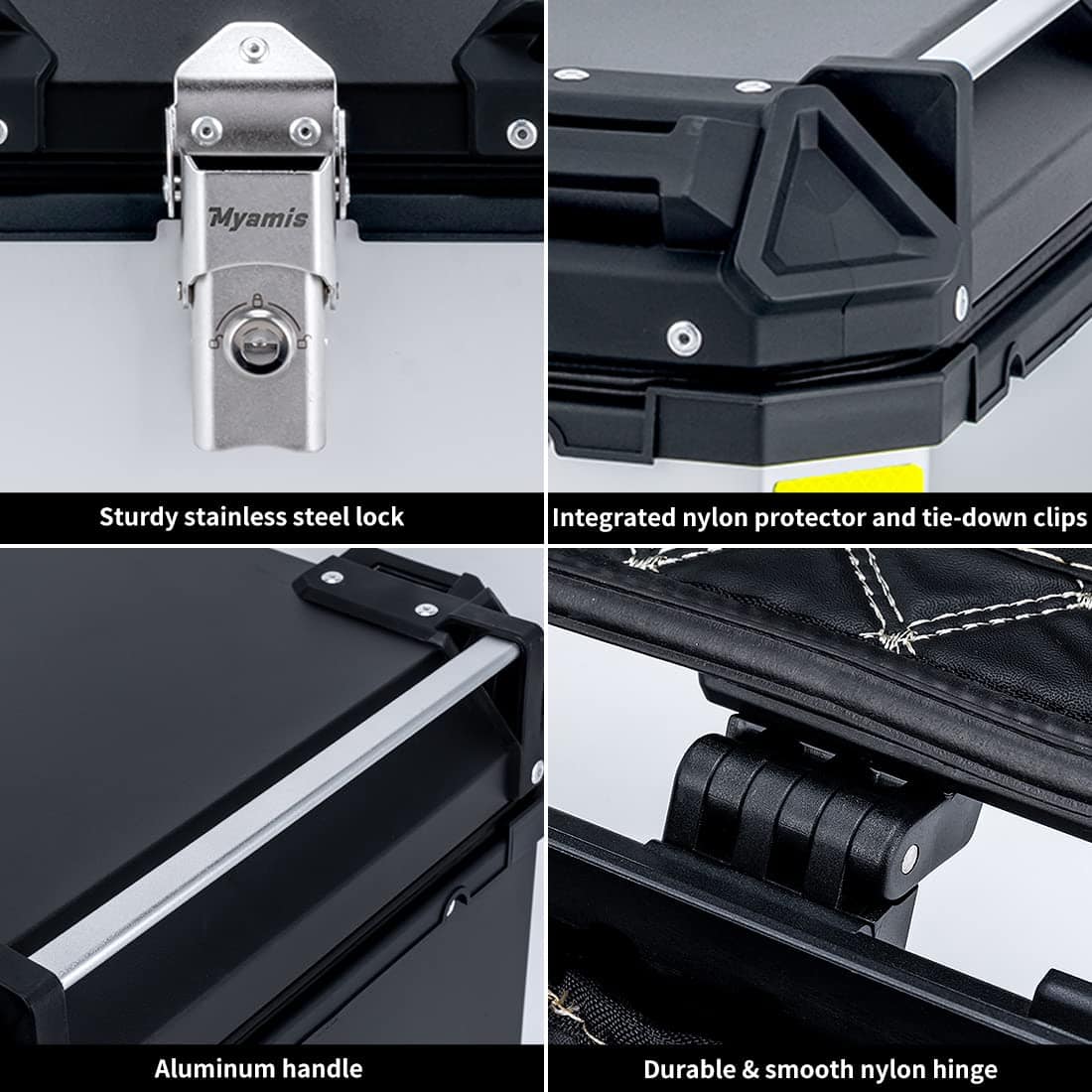 Myamis

Sturdy stainless steel lock

Integrated nylon protector and tie-down clips

Aluminum handle

Durable & smooth nylon hinge