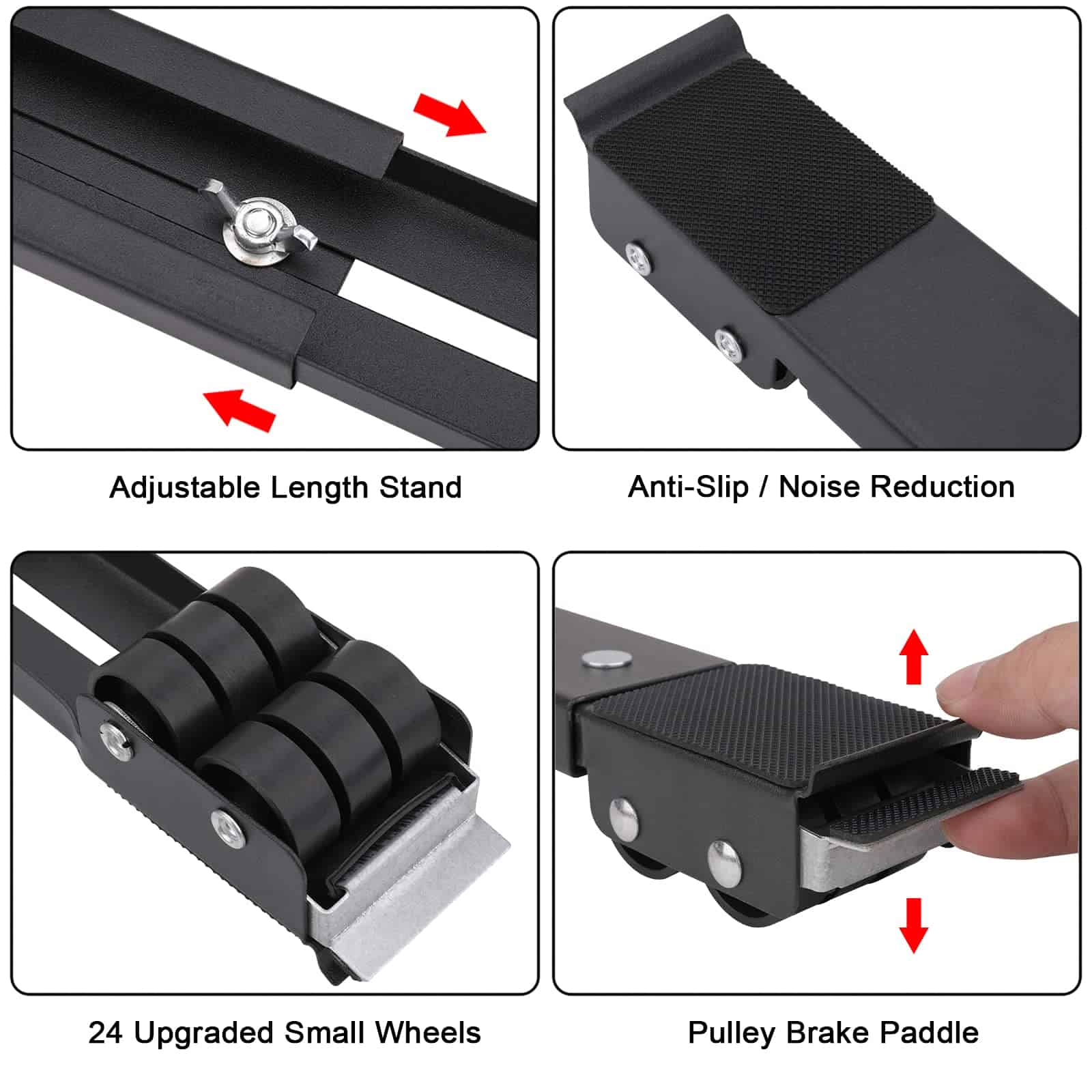 Adjustable Length Stand

Anti-Slip / Noise Reduction

24 Upgraded Small Wheels

Pulley Brake Paddle