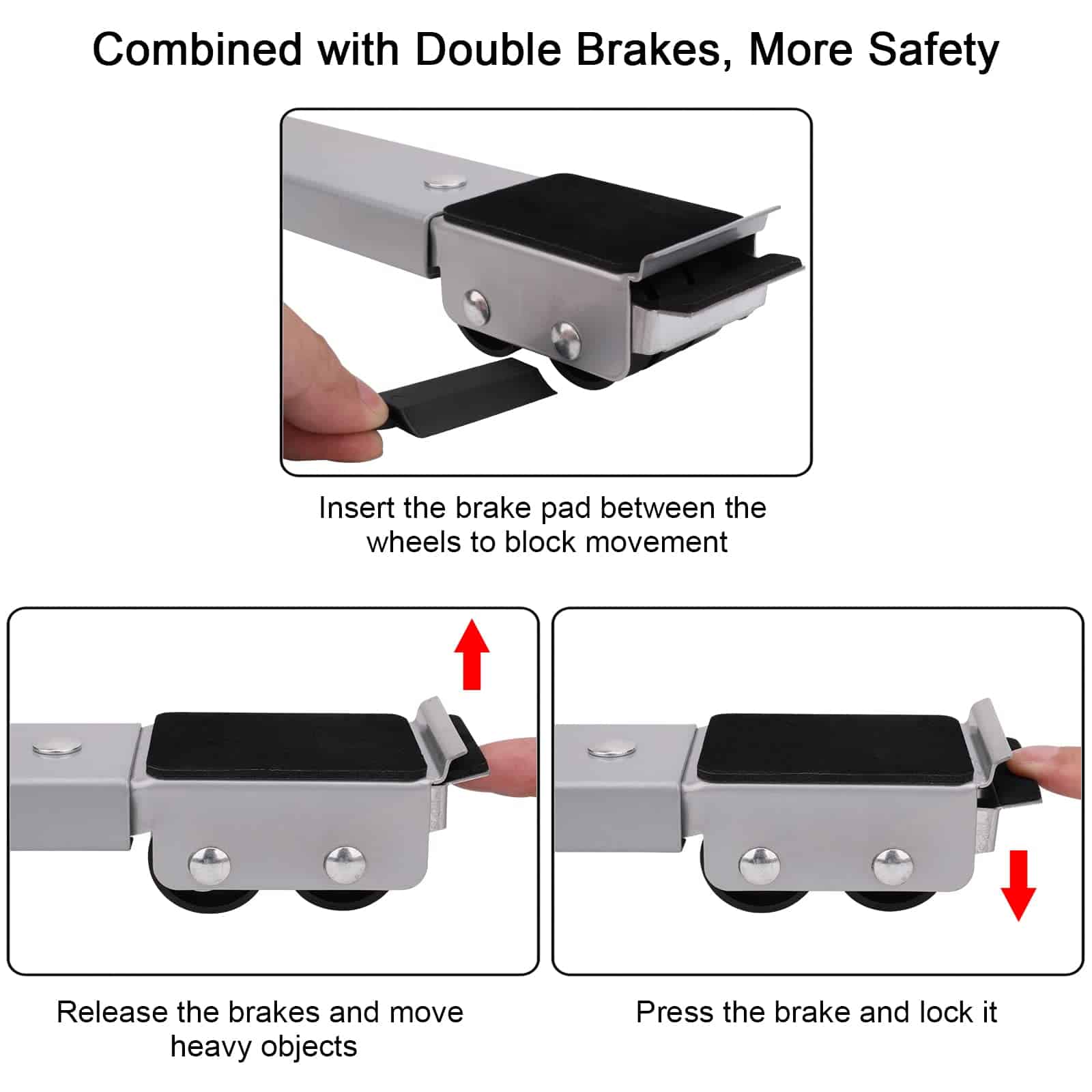 Combined with Double Brakes, More Safety

Insert the brake pad between the wheels to block movement

Release the brakes and move heavy objects

Press the brake and lock it