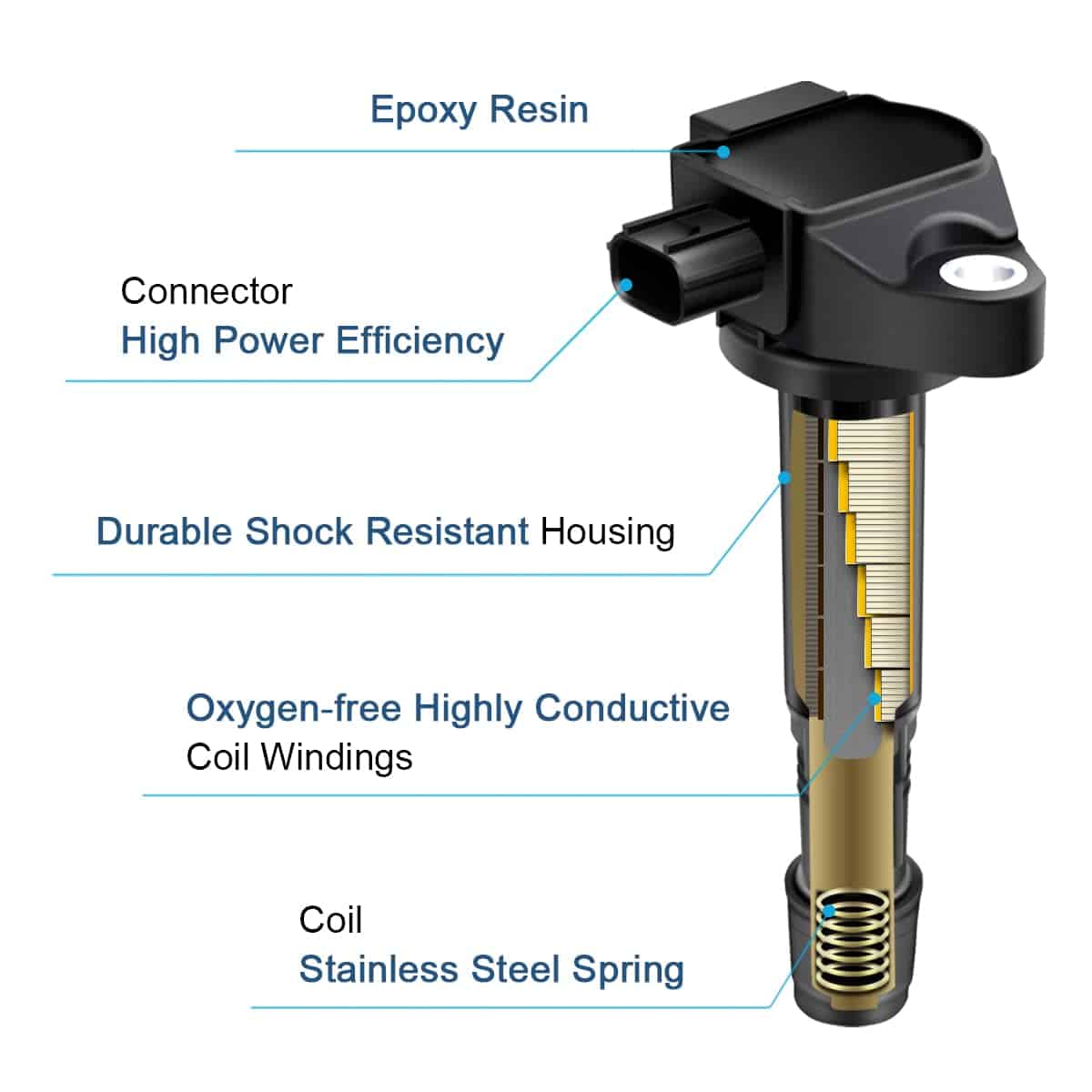 Epoxy Resin

Connector
High Power Efficiency

Durable Shock Resistant Housing

Oxygen-free Highly Conductive
Coil Windings

Coil
Stainless Steel Spring