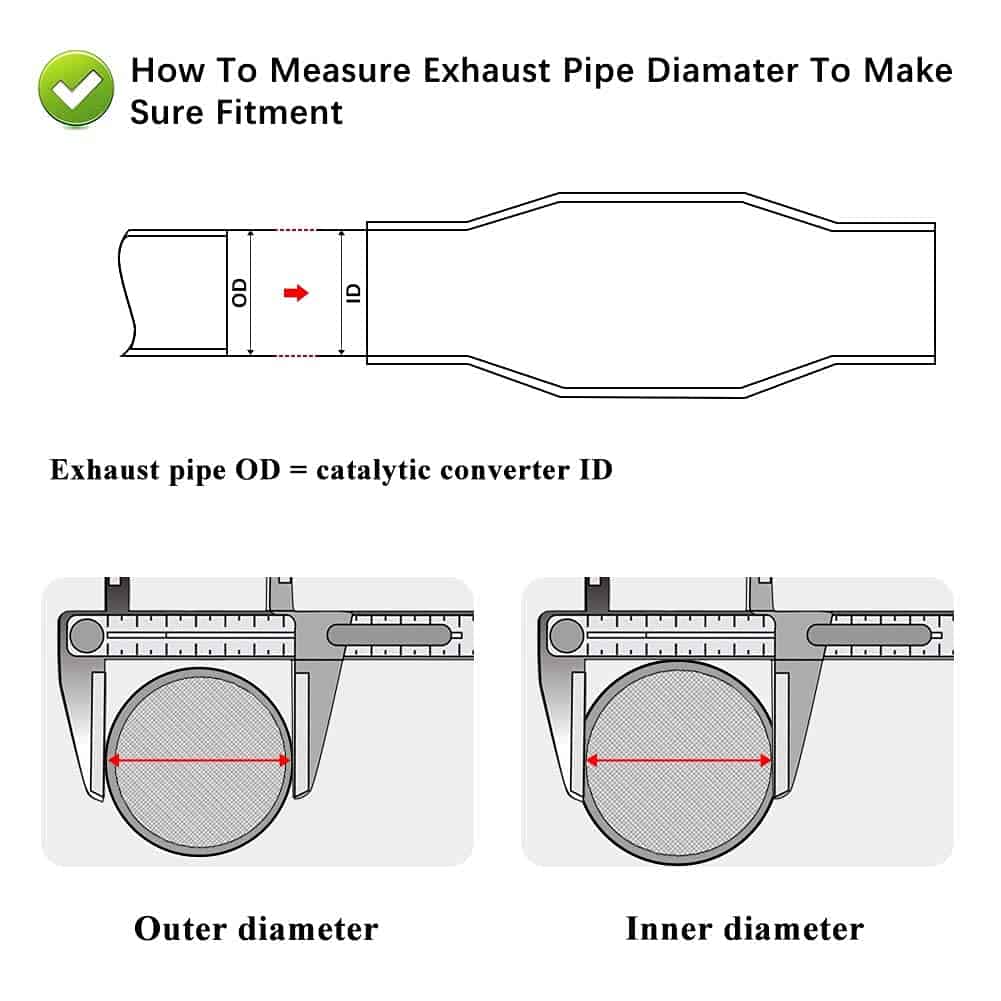 How To Measure Exhaust Pipe Diamater To Make Sure Fitment

OD

ID

Exhaust pipe OD = catalytic converter ID

Outer diameter

Inner diameter