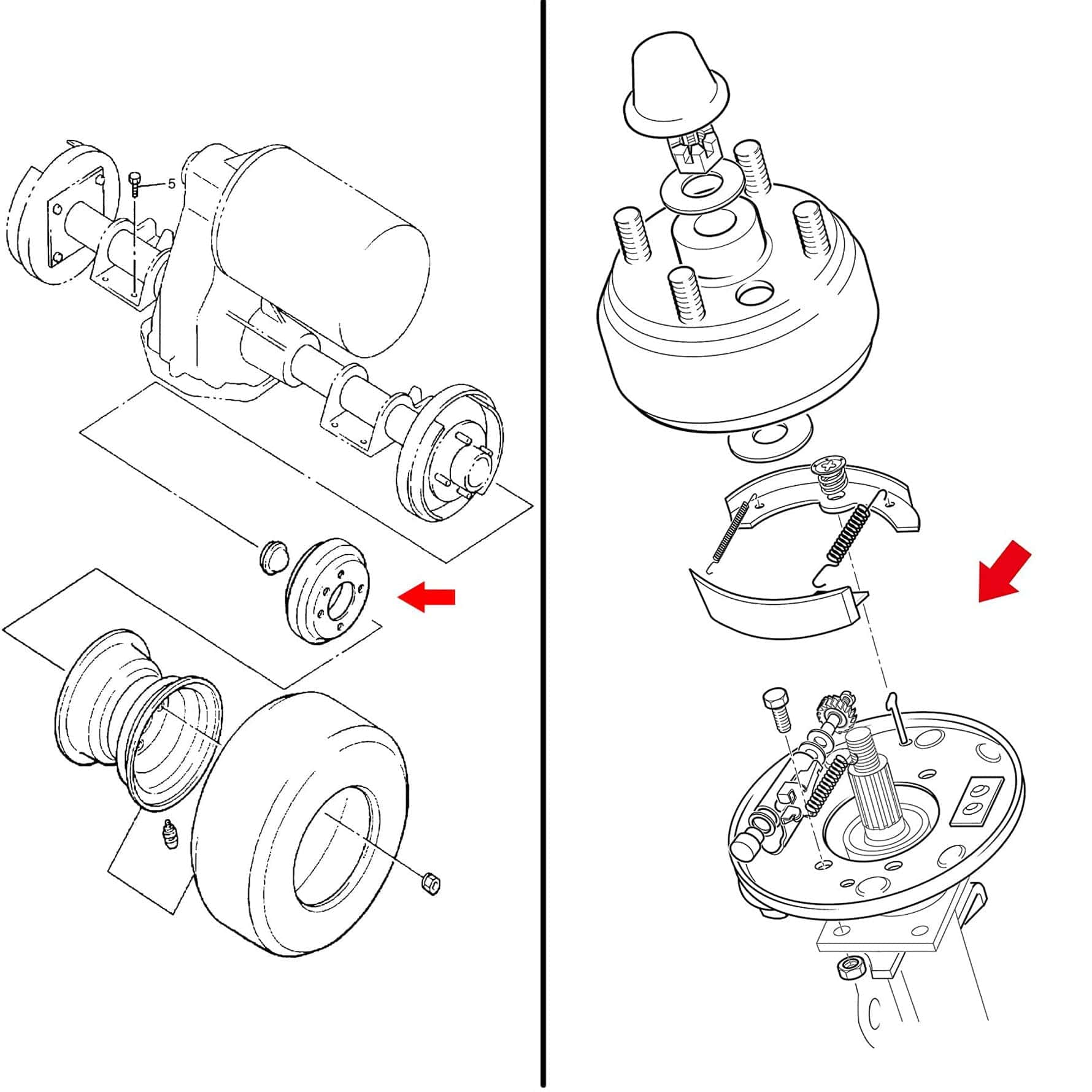 5