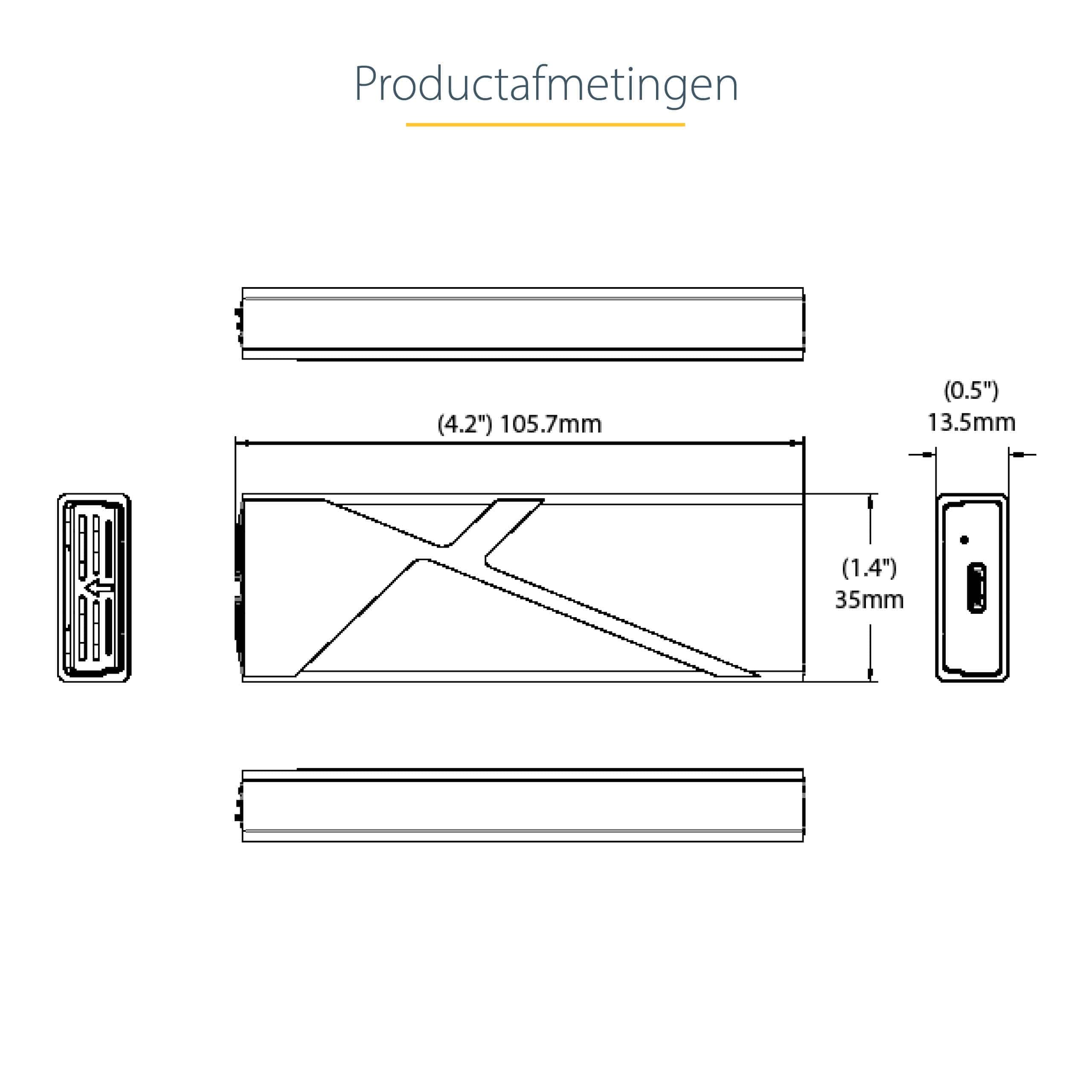 Productafmetingen

(4.2") 105.7mm

(0.5")
13.5mm

(1.4")
35mm