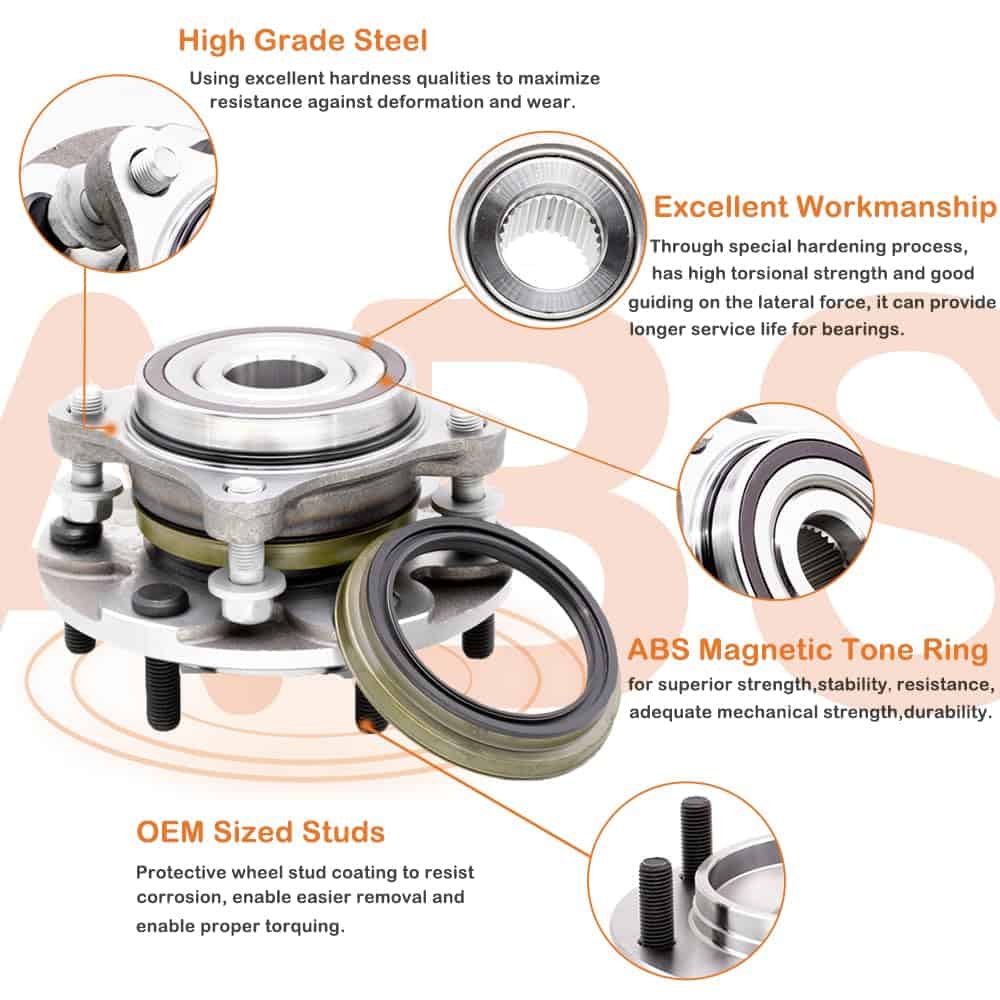 High Grade Steel

Using excellent hardness qualities to maximize resistance against deformation and wear.

Excellent Workmanship

Through special hardening process, has high torsional strength and good guiding on the lateral force, it can provide longer service life for bearings.

ABS

ABS Magnetic Tone Ring

for superior strength,stability, resistance, adequate mechanical strength,durability.

OEM Sized Studs

Protective wheel stud coating to resist corrosion, enable easier removal and enable proper torquing.