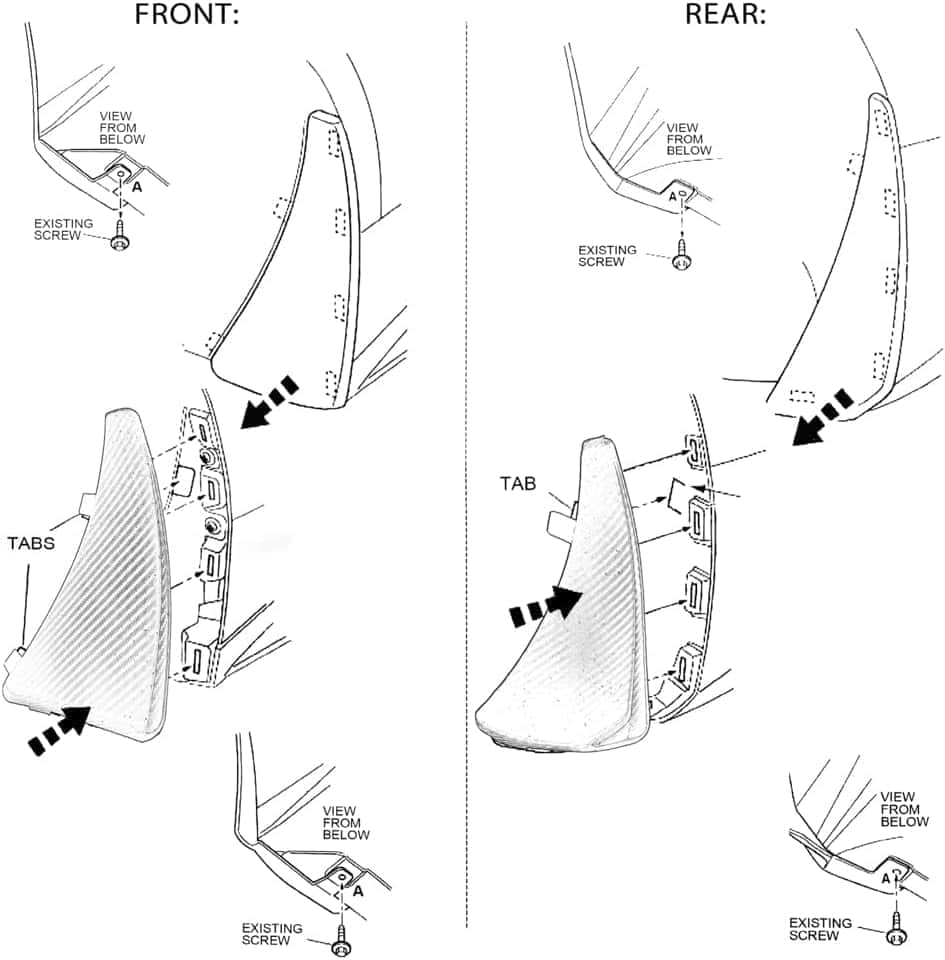 FRONT:

VIEW FROM BELOW

A

EXISTING SCREW

TABS

VIEW FROM BELOW

A

EXISTING SCREW

REAR:

VIEW FROM BELOW

A

EXISTING SCREW

TAB

VIEW FROM BELOW

A

EXISTING SCREW