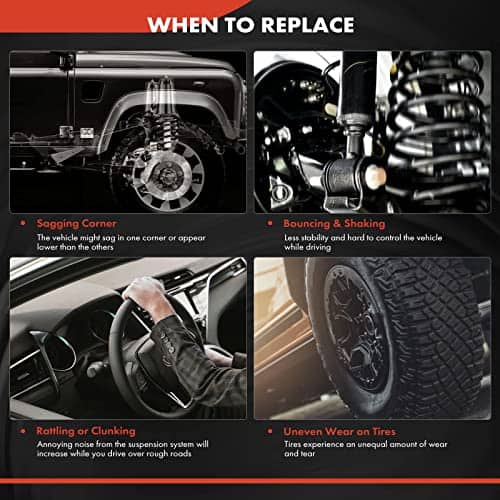 WHEN TO REPLACE

• Sagging Corner
The vehicle might sag in one corner or appear lower than the others

• Bouncing & Shaking
Less stability and hard to control the vehicle while driving

• Rattling or Clunking
Annoying noise from the suspension system will increase while you drive over rough roads

• Uneven Wear on Tires
Tires experience an unequal amount of wear and tear