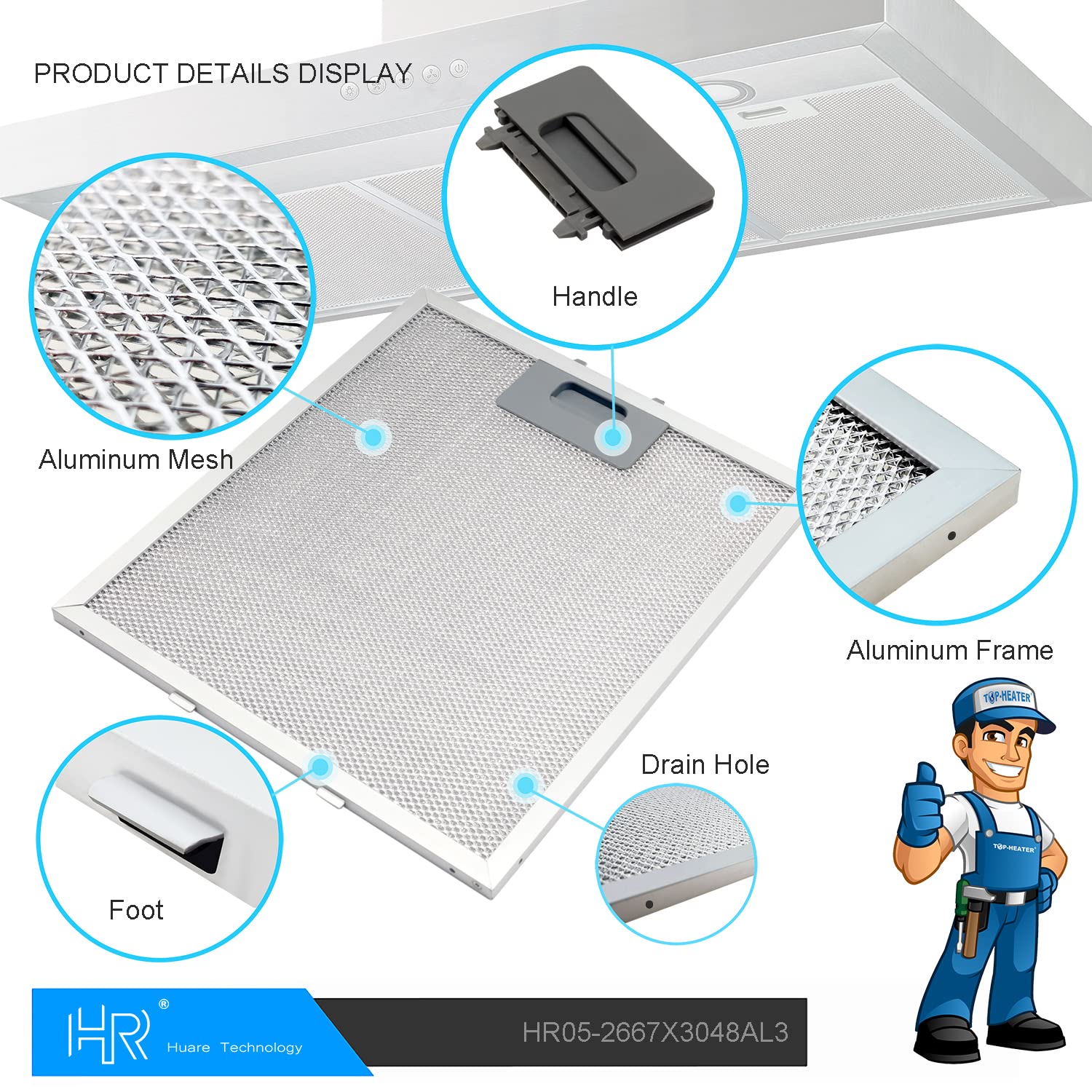 PRODUCT DETAILS DISPLAY

Handle

Aluminum Mesh

Aluminum Frame

TOP-HEATER

TOP-HEATER

Drain Hole

Foot

HR®

Huare Technology

HR05-2667X3048AL3