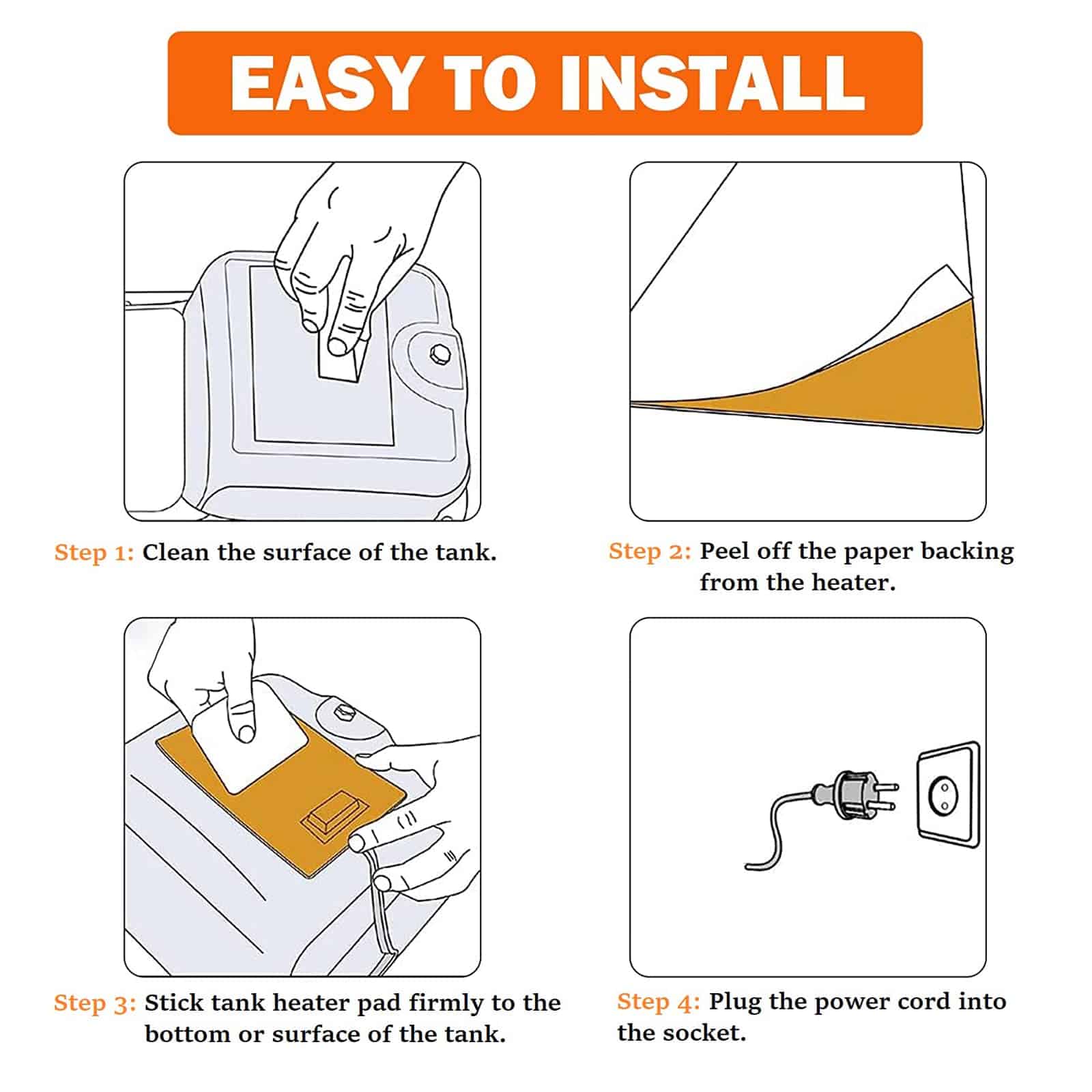 EASY TO INSTALL

Step 1: Clean the surface of the tank.

Step 2: Peel off the paper backing from the heater.

Step 3: Stick tank heater pad firmly to the bottom or surface of the tank.

Step 4: Plug the power cord into the socket.