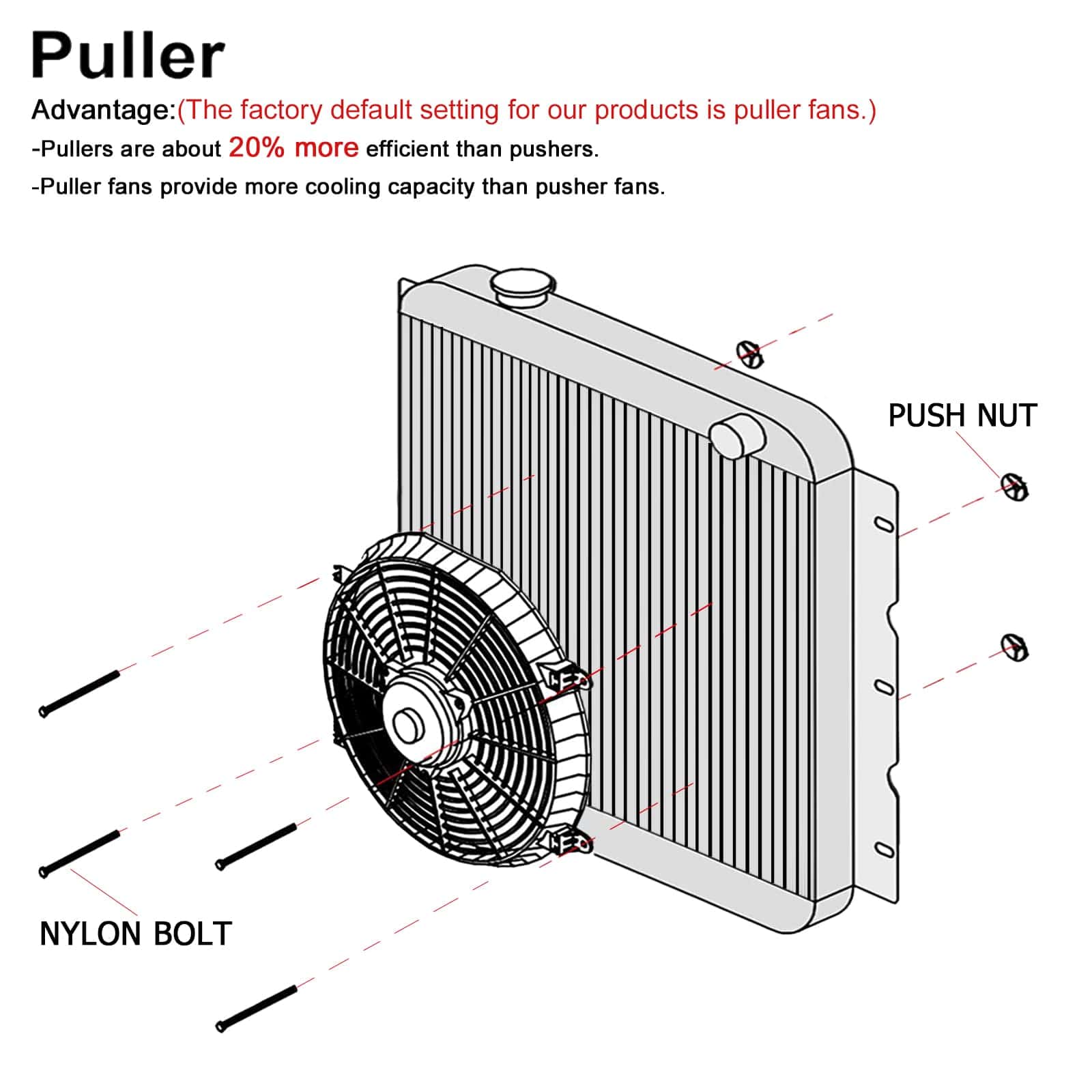 Puller

Advantage:(The factory default setting for our products is puller fans.)

-Pullers are about 20% more efficient than pushers.

-Puller fans provide more cooling capacity than pusher fans.

PUSH NUT

NYLON BOLT