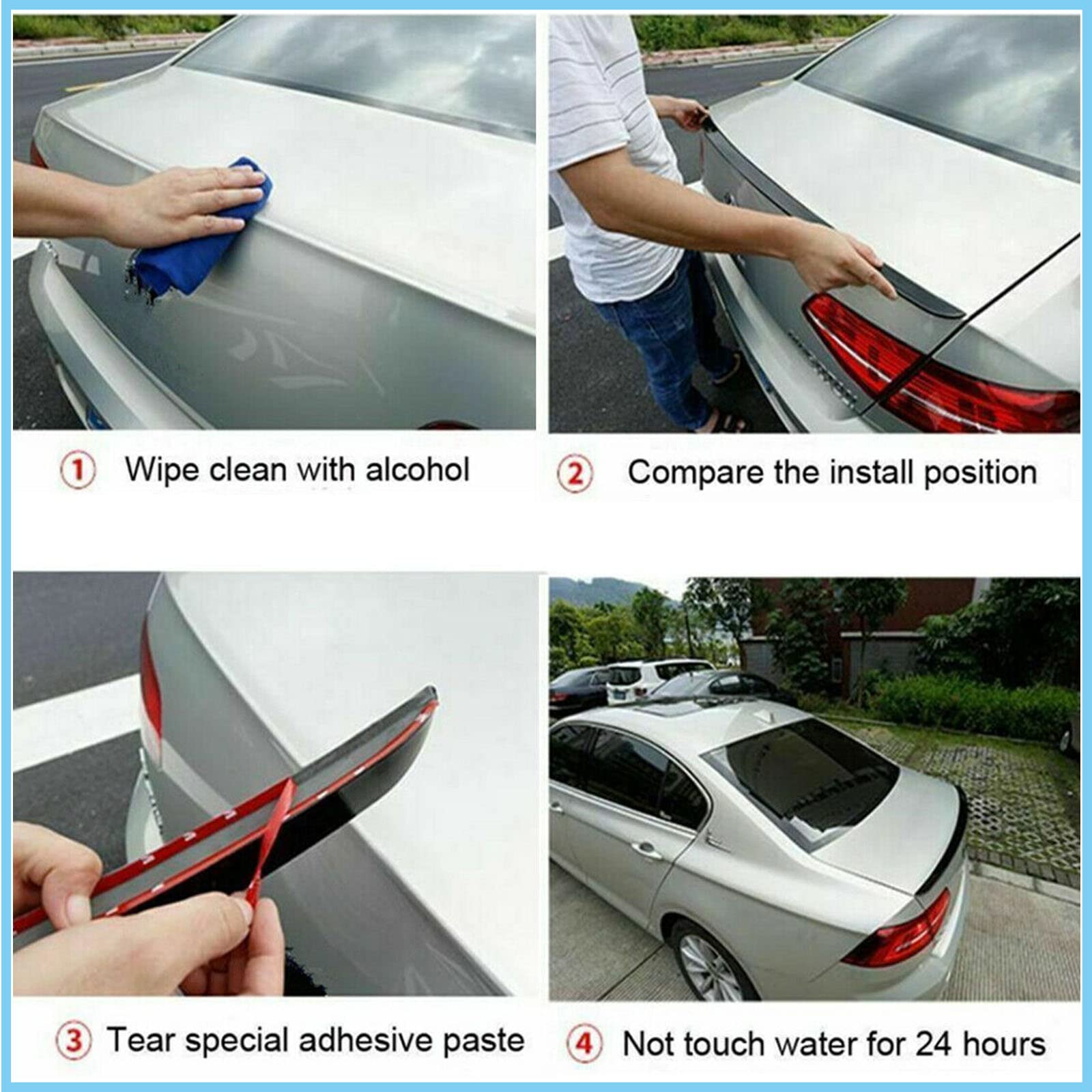 ① Wipe clean with alcohol

② Compare the install position

③ Tear special adhesive paste

④ Not touch water for 24 hours