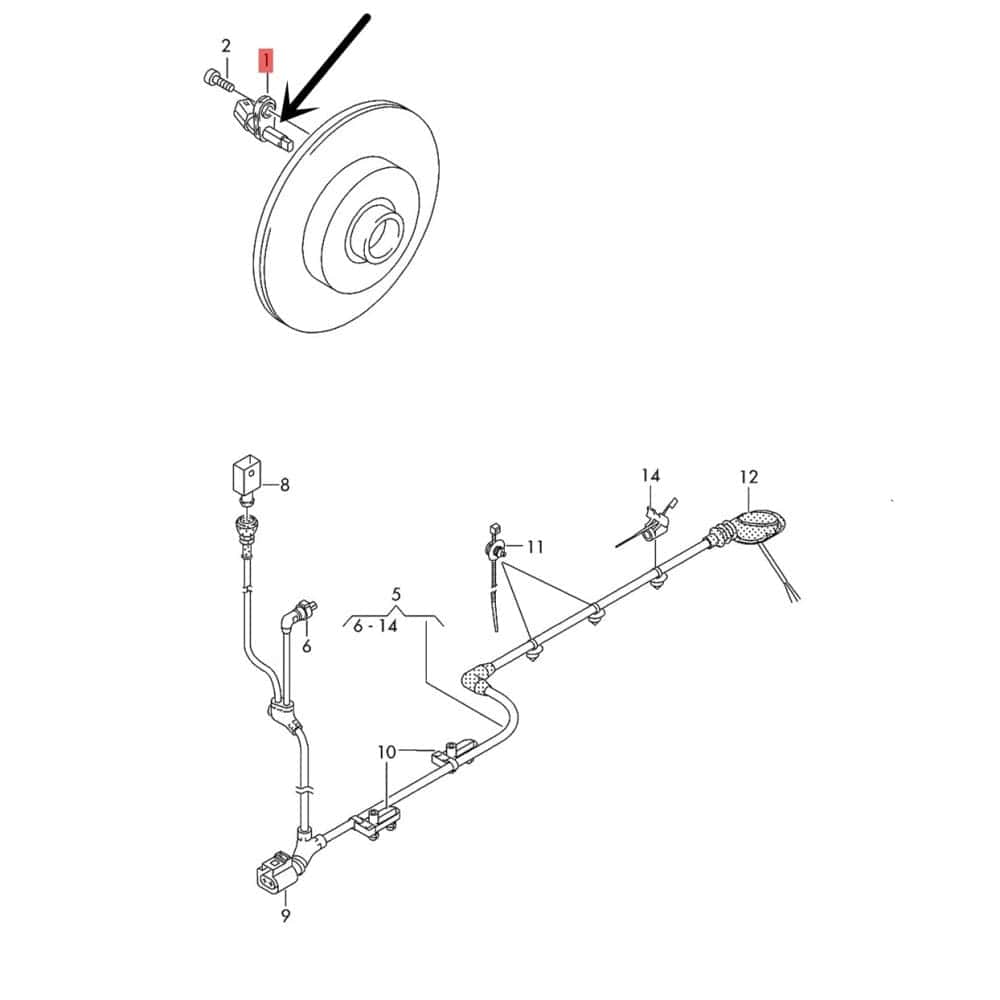 2
1
8
14
12
11
5
6 - 14
6
10
9