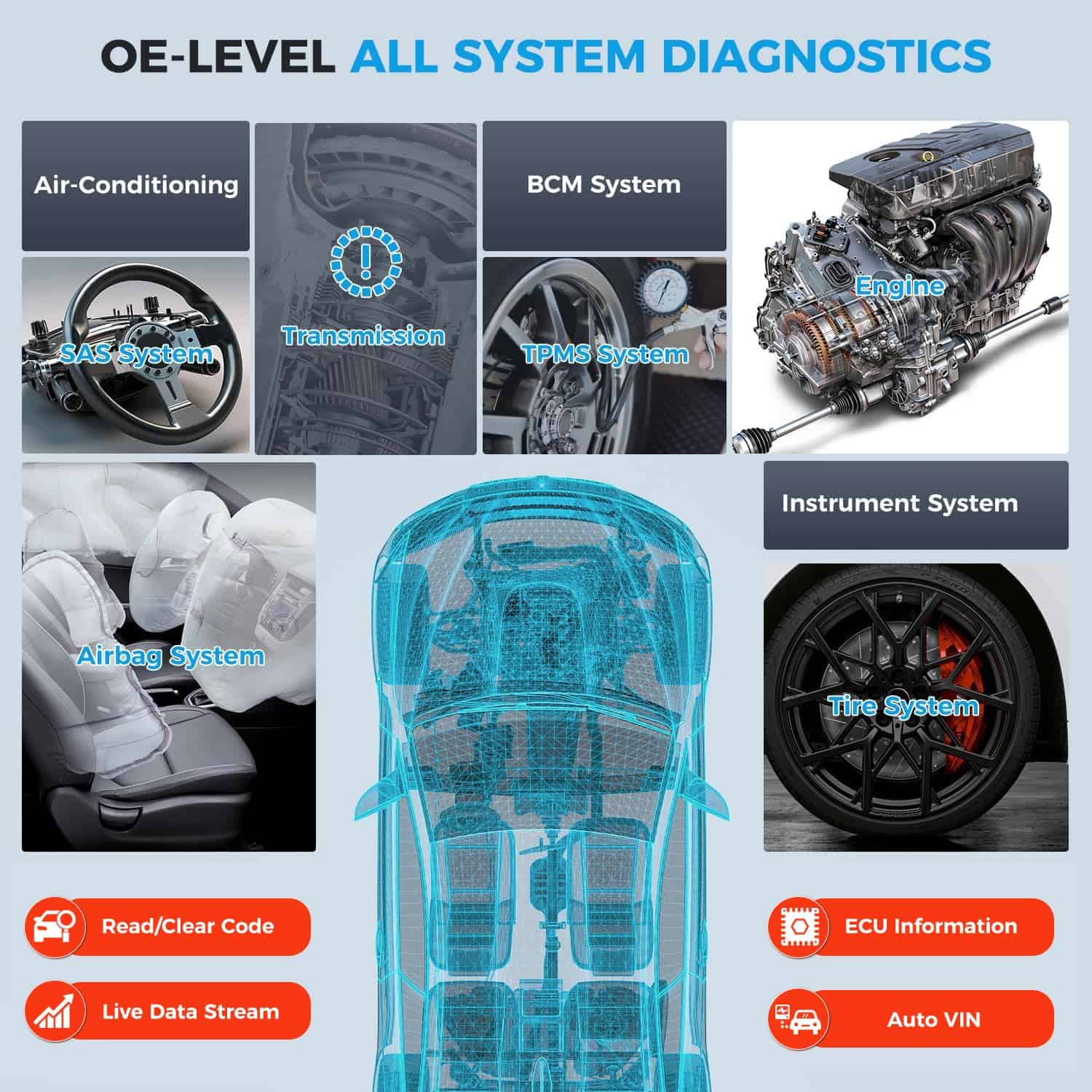 OE-LEVEL ALL SYSTEM DIAGNOSTICS

Air-Conditioning

Transmission

BCM System

Engine

SAS System

TPMS System

Airbag System

Instrument System

Tire System

Read/Clear Code

Live Data Stream

ECU Information

Auto VIN