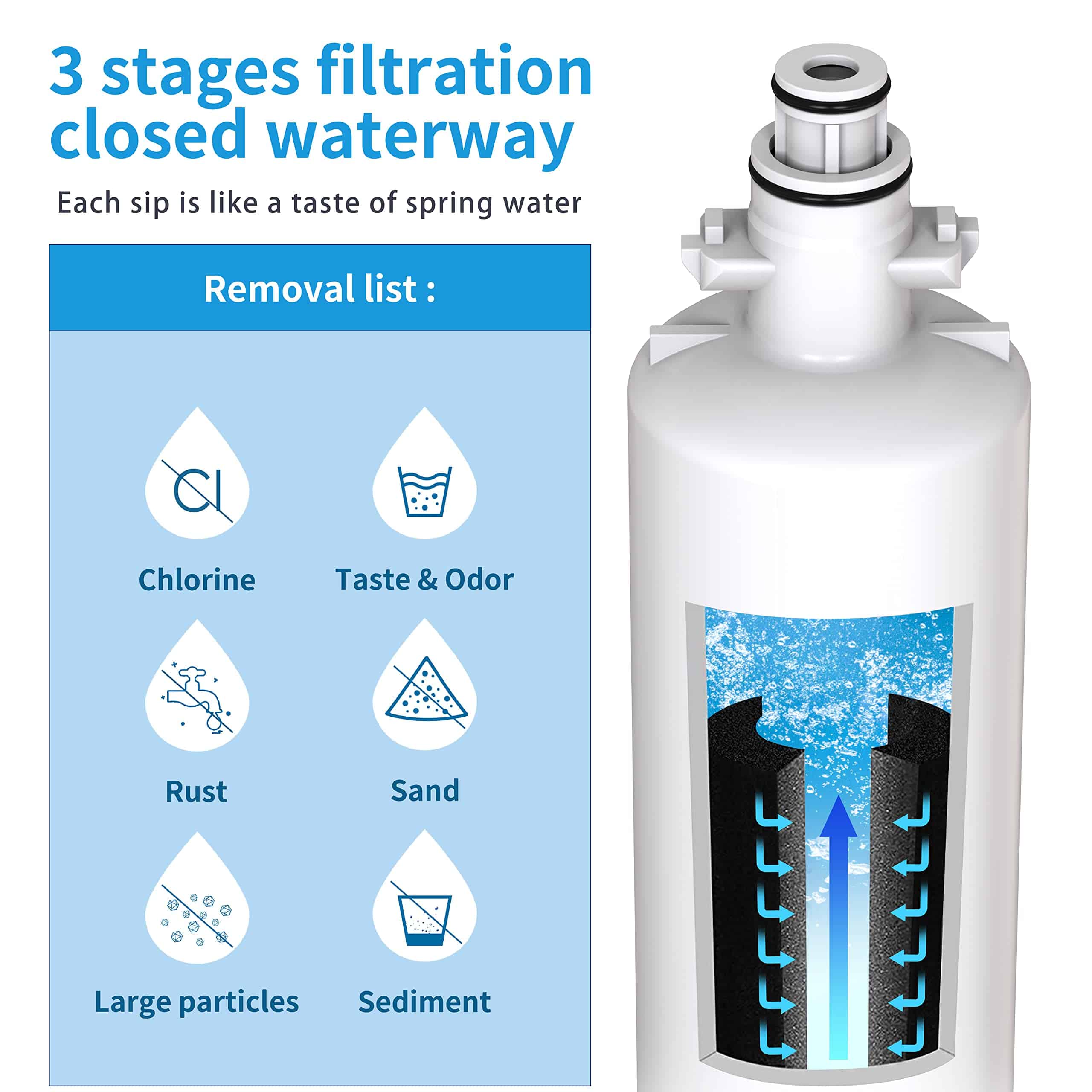 3 stages filtration closed waterway

Each sip is like a taste of spring water

Removal list :

Cl

Chlorine

Taste & Odor

Rust

Sand

Large particles

Sediment