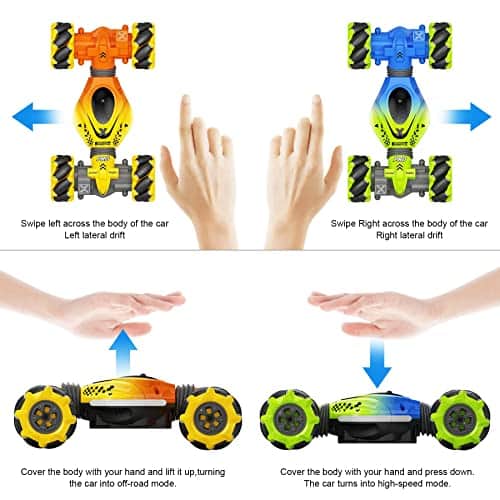 Swipe left across the body of the car
Left lateral drift

Swipe Right across the body of the car
Right lateral drift

Cover the body with your hand and lift it up,turning the car into off-road mode.

Cover the body with your hand and press down.
The car turns into high-speed mode.