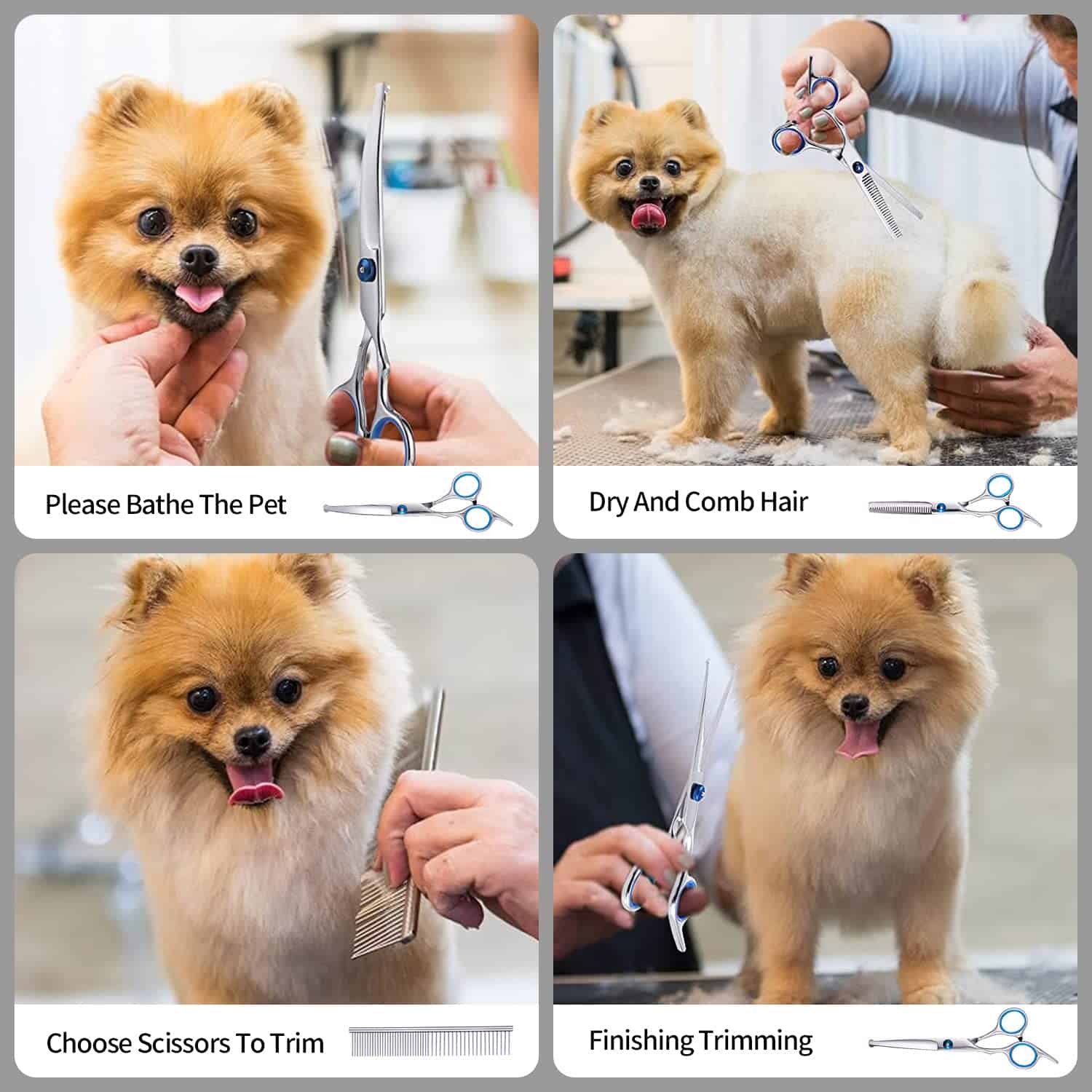 Please Bathe The Pet

Dry And Comb Hair

Choose Scissors To Trim

Finishing Trimming