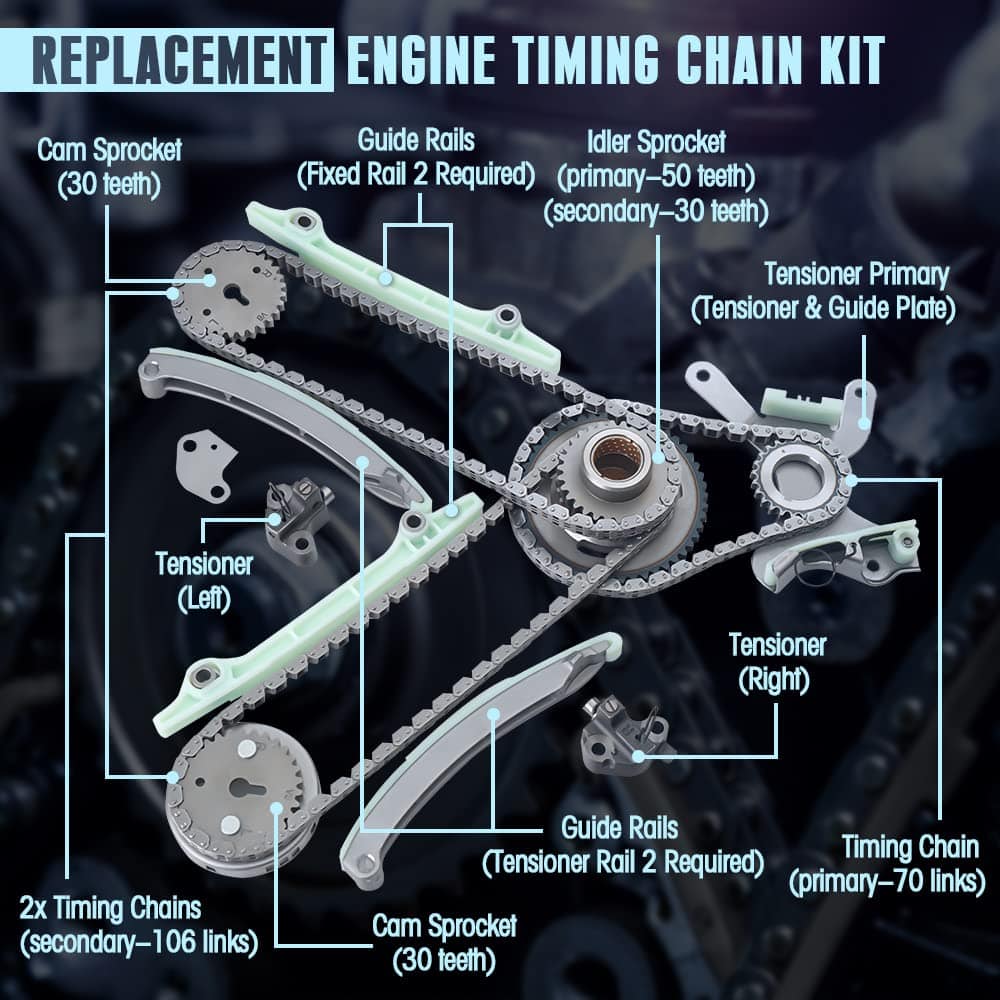 REPLACEMENT ENGINE TIMING CHAIN KIT

Cam Sprocket
(30 teeth)

Guide Rails
(Fixed Rail 2 Required)

Idler Sprocket
(primary–50 teeth)
(secondary–30 teeth)

Tensioner Primary
(Tensioner & Guide Plate)

Tensioner
(Left)

Tensioner
(Right)

Guide Rails
(Tensioner Rail 2 Required)

Timing Chain
(primary–70 links)

2x Timing Chains
(secondary–106 links)

Cam Sprocket
(30 teeth)