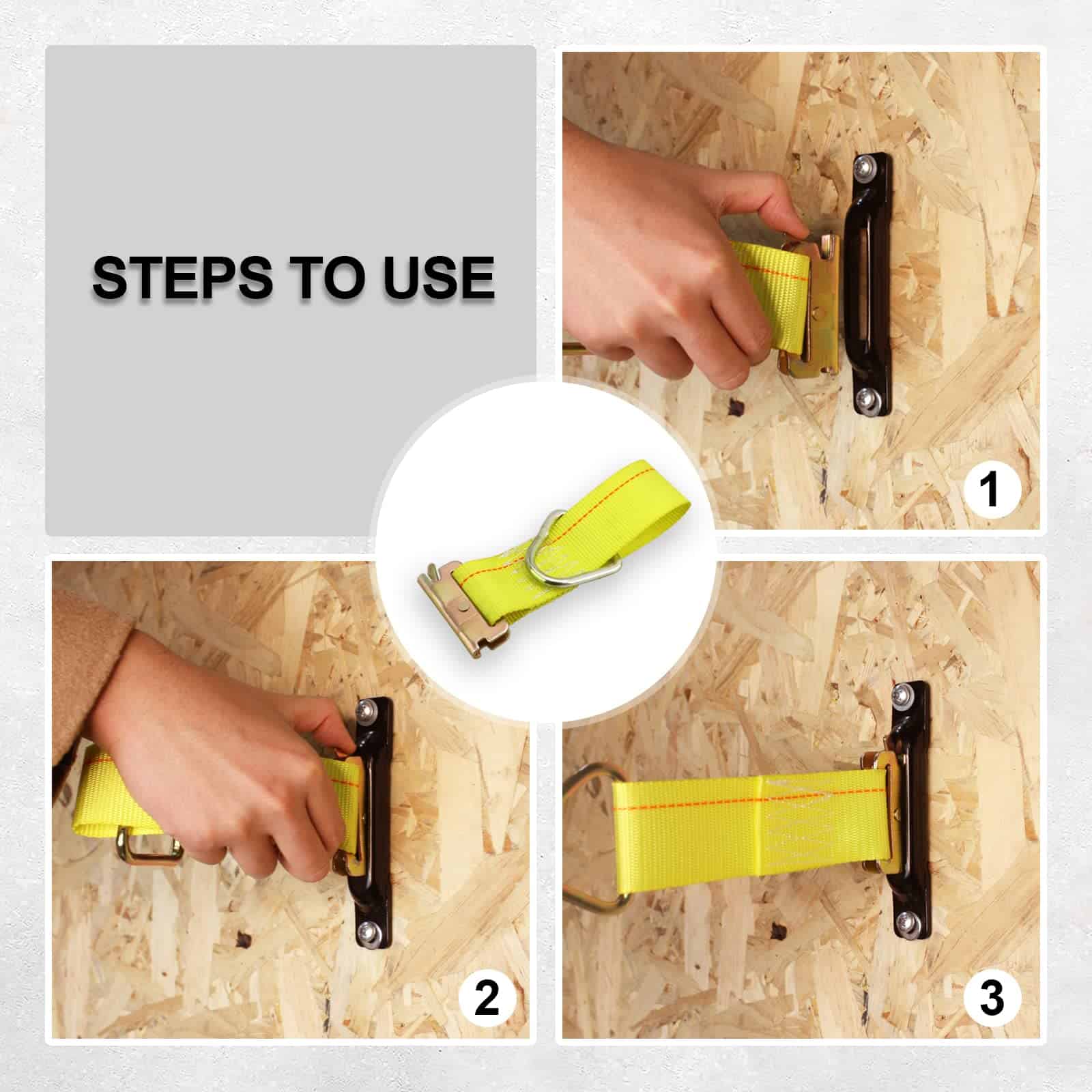 STEPS TO USE

1

2

3