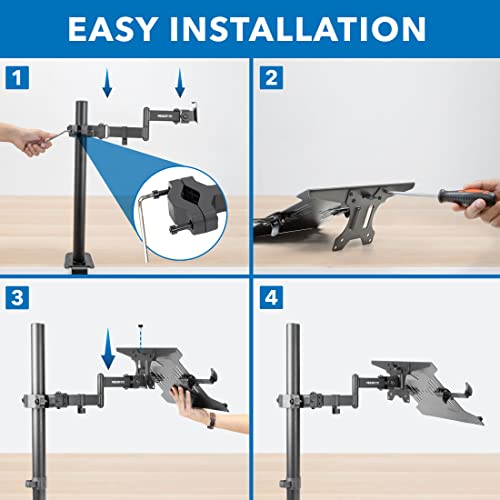 EASY INSTALLATION

1

2

3

4