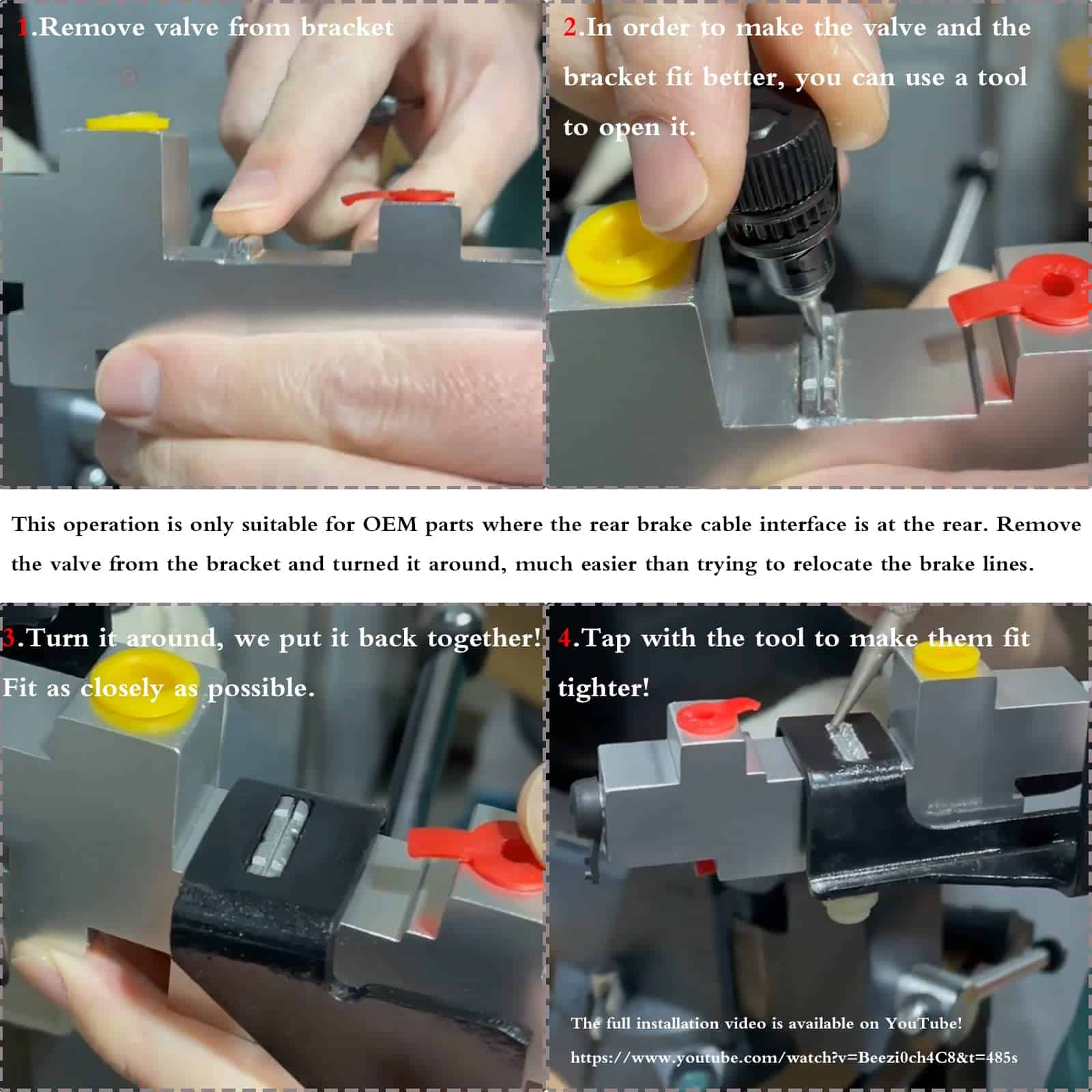 1.Remove valve from bracket

2.In order to make the valve and the bracket fit better, you can use a tool to open it.

This operation is only suitable for OEM parts where the rear brake cable interface is at the rear. Remove the valve from the bracket and turned it around, much easier than trying to relocate the brake lines.

3.Turn it around, we put it back together! Fit as closely as possible.

4.Tap with the tool to make them fit tighter!

The full installation video is available on YouTube!

https://www.youtube.com/watch?v=Beezi0ch4C8&t=485s