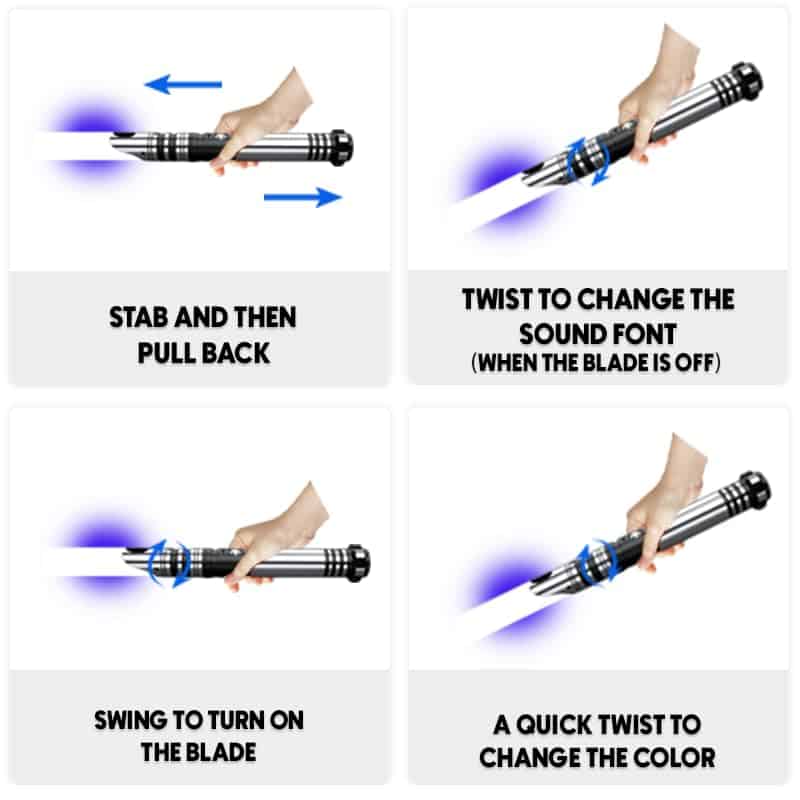 STAB AND THEN PULL BACK

TWIST TO CHANGE THE SOUND FONT
(WHEN THE BLADE IS OFF)

SWING TO TURN ON THE BLADE

A QUICK TWIST TO CHANGE THE COLOR