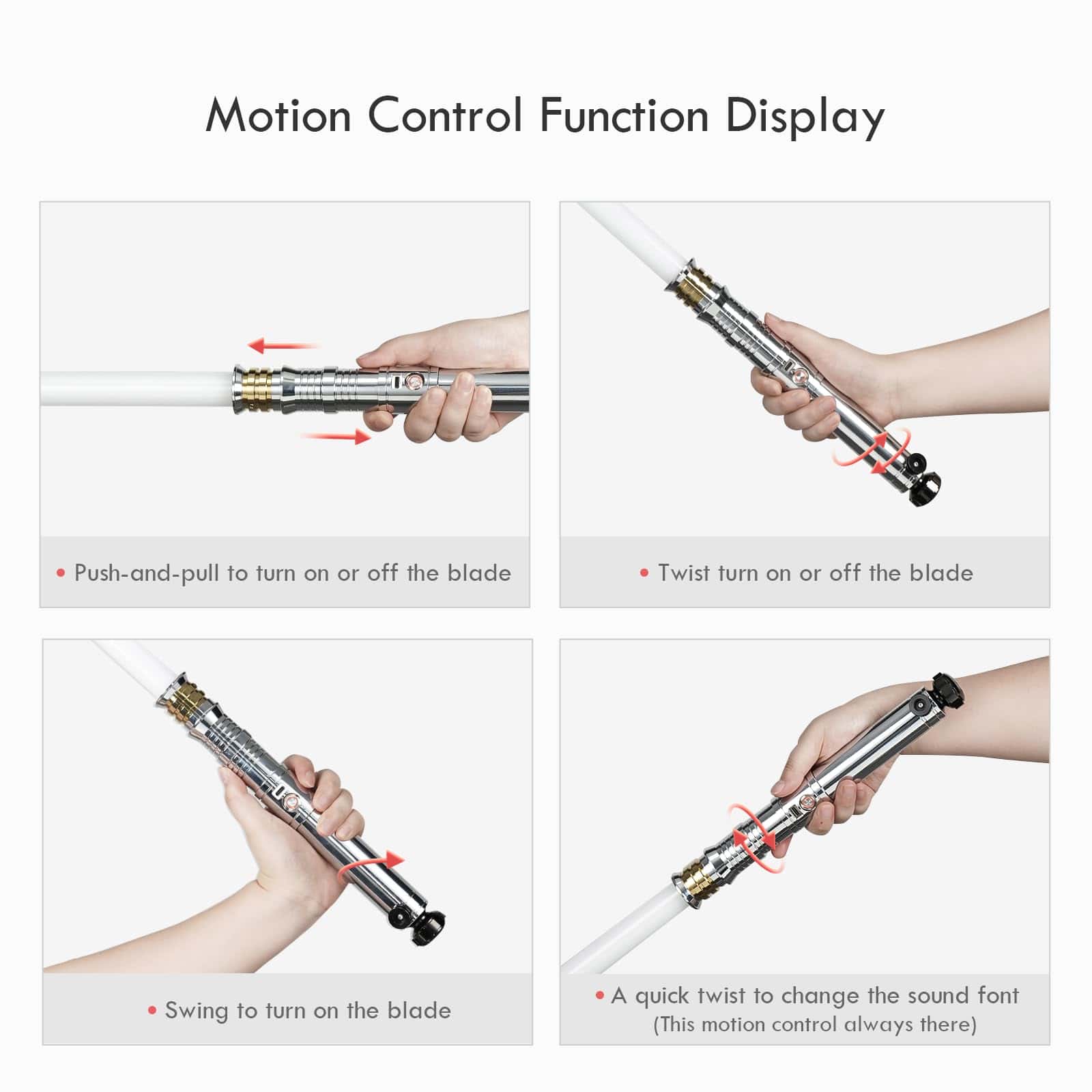 Motion Control Function Display

• Push-and-pull to turn on or off the blade

• Twist turn on or off the blade

• Swing to turn on the blade

• A quick twist to change the sound font
(This motion control always there)