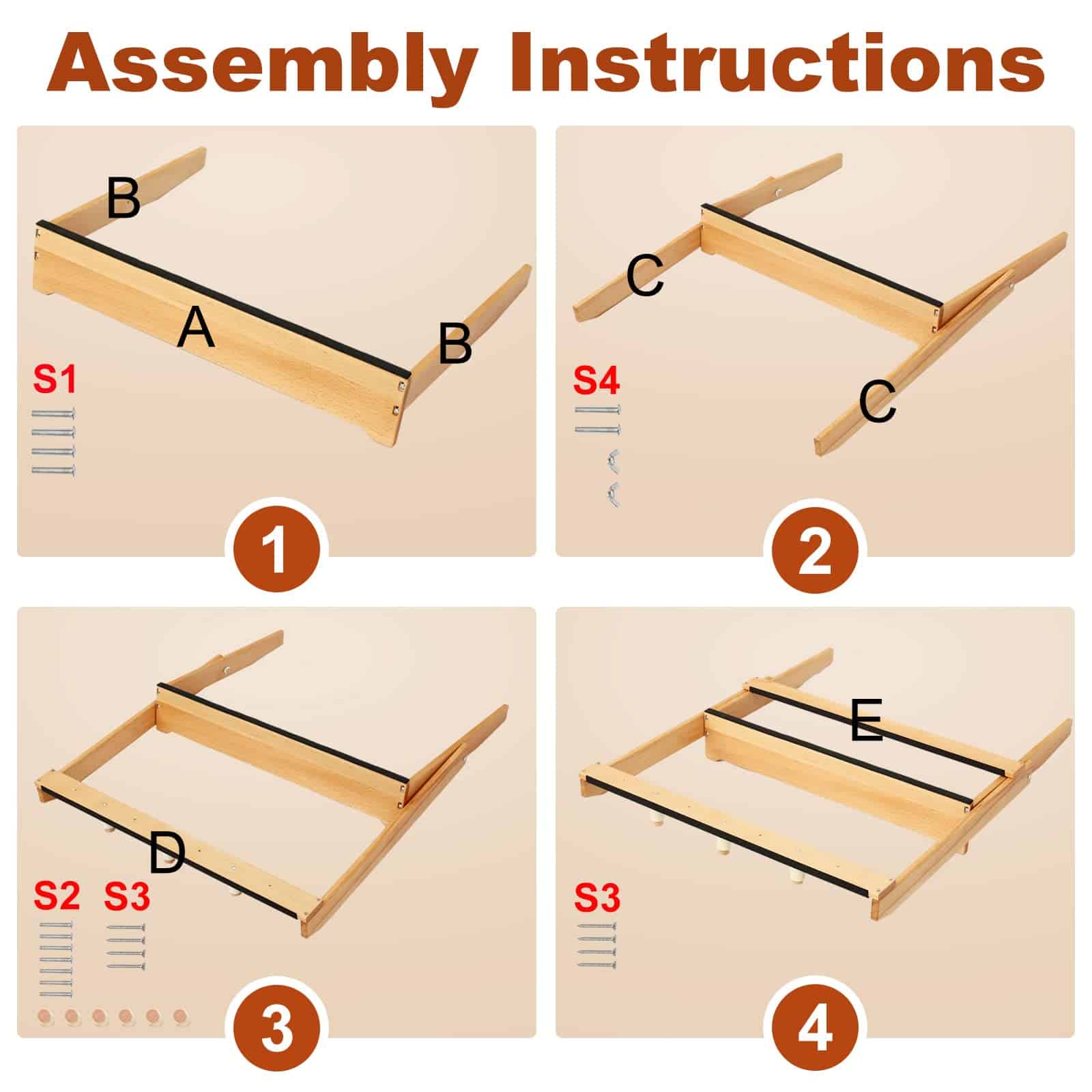 Assembly Instructions

B
A
B
S1
1

C
C
S4
2

D
S2 S3
3

E
S3
4