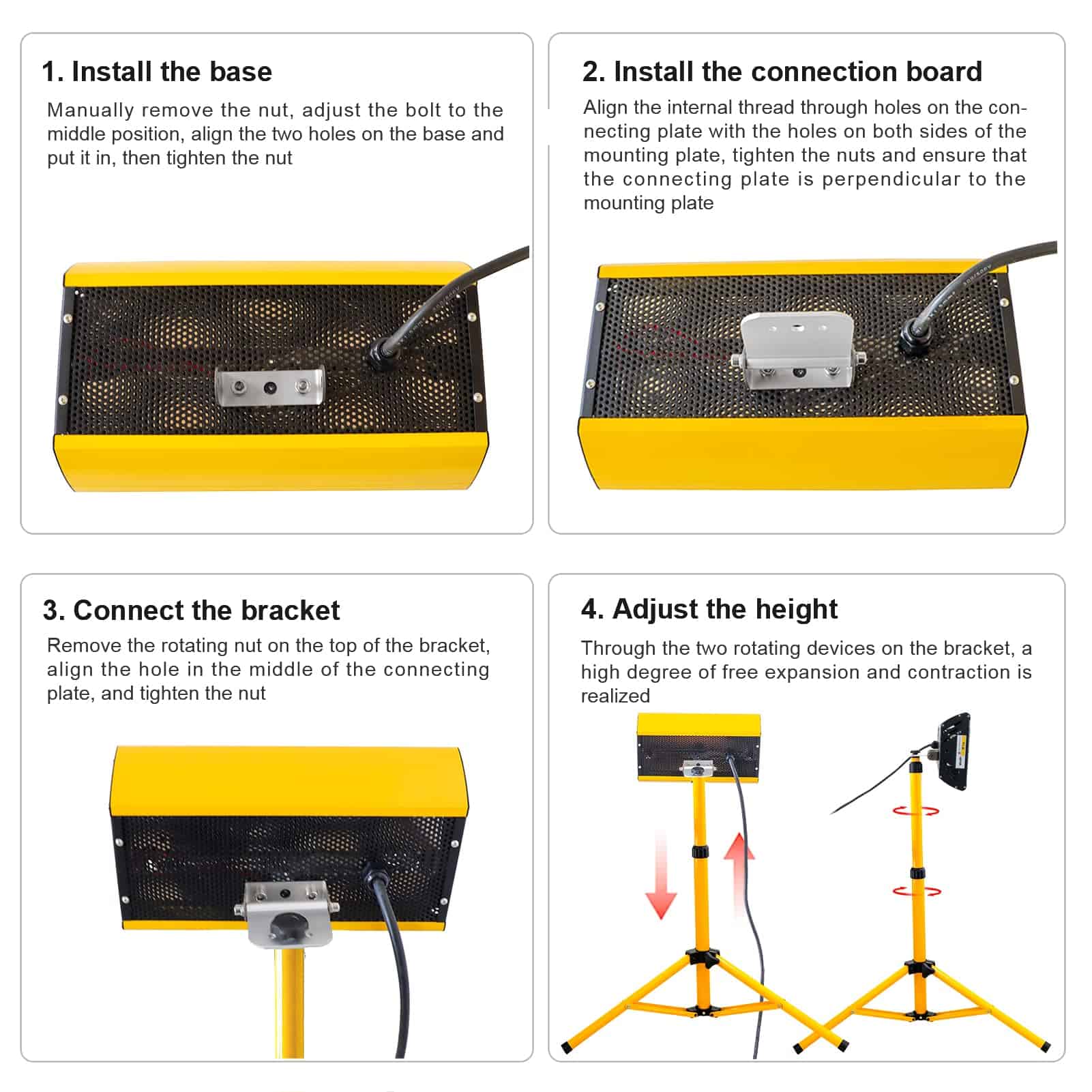 1. Install the base

Manually remove the nut, adjust the bolt to the middle position, align the two holes on the base and put it in, then tighten the nut

2. Install the connection board

Align the internal thread through holes on the connecting plate with the holes on both sides of the mounting plate, tighten the nuts and ensure that the connecting plate is perpendicular to the mounting plate

3. Connect the bracket

Remove the rotating nut on the top of the bracket, align the hole in the middle of the connecting plate, and tighten the nut

4. Adjust the height

Through the two rotating devices on the bracket, a high degree of free expansion and contraction is realized