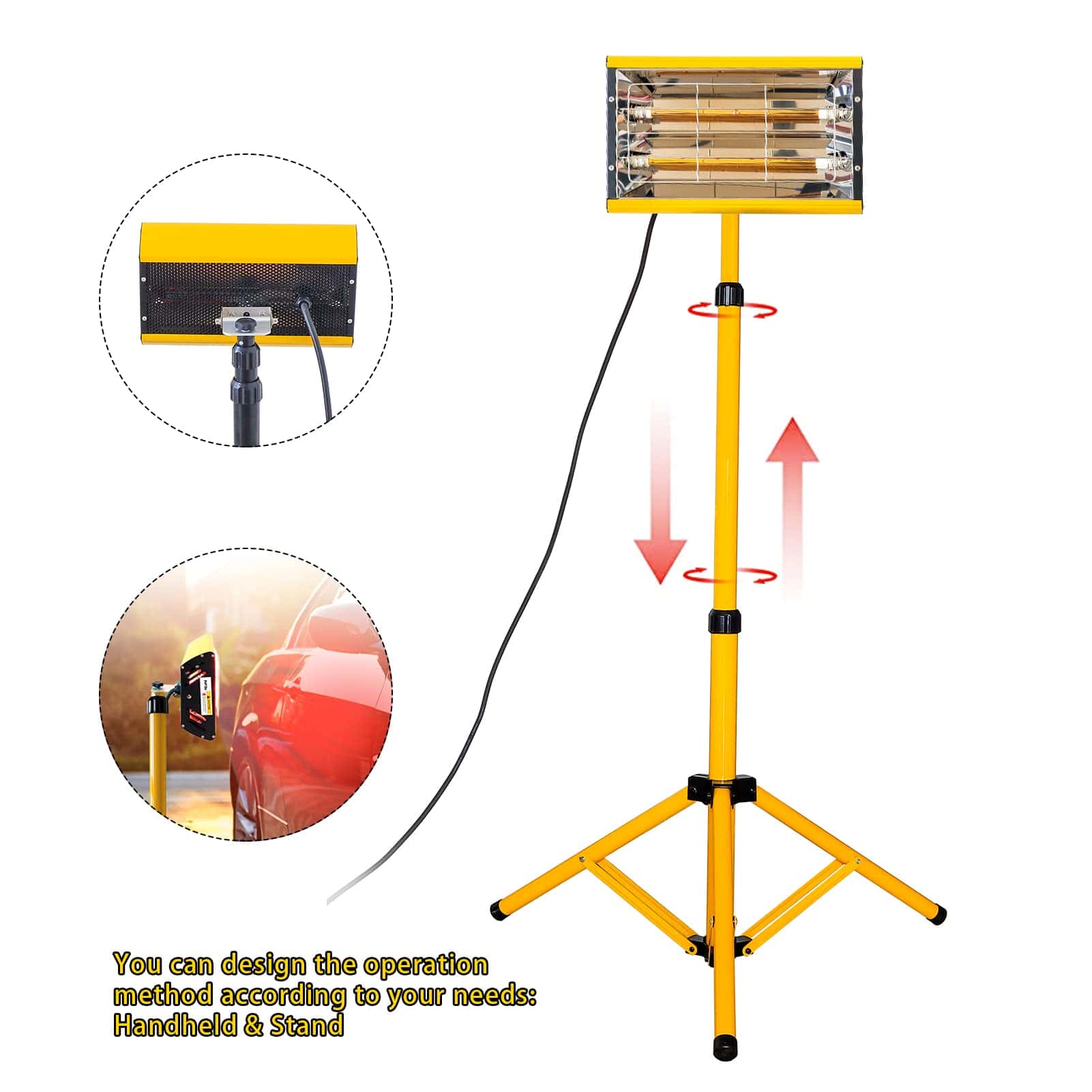 You can design the operation method according to your needs: Handheld & Stand