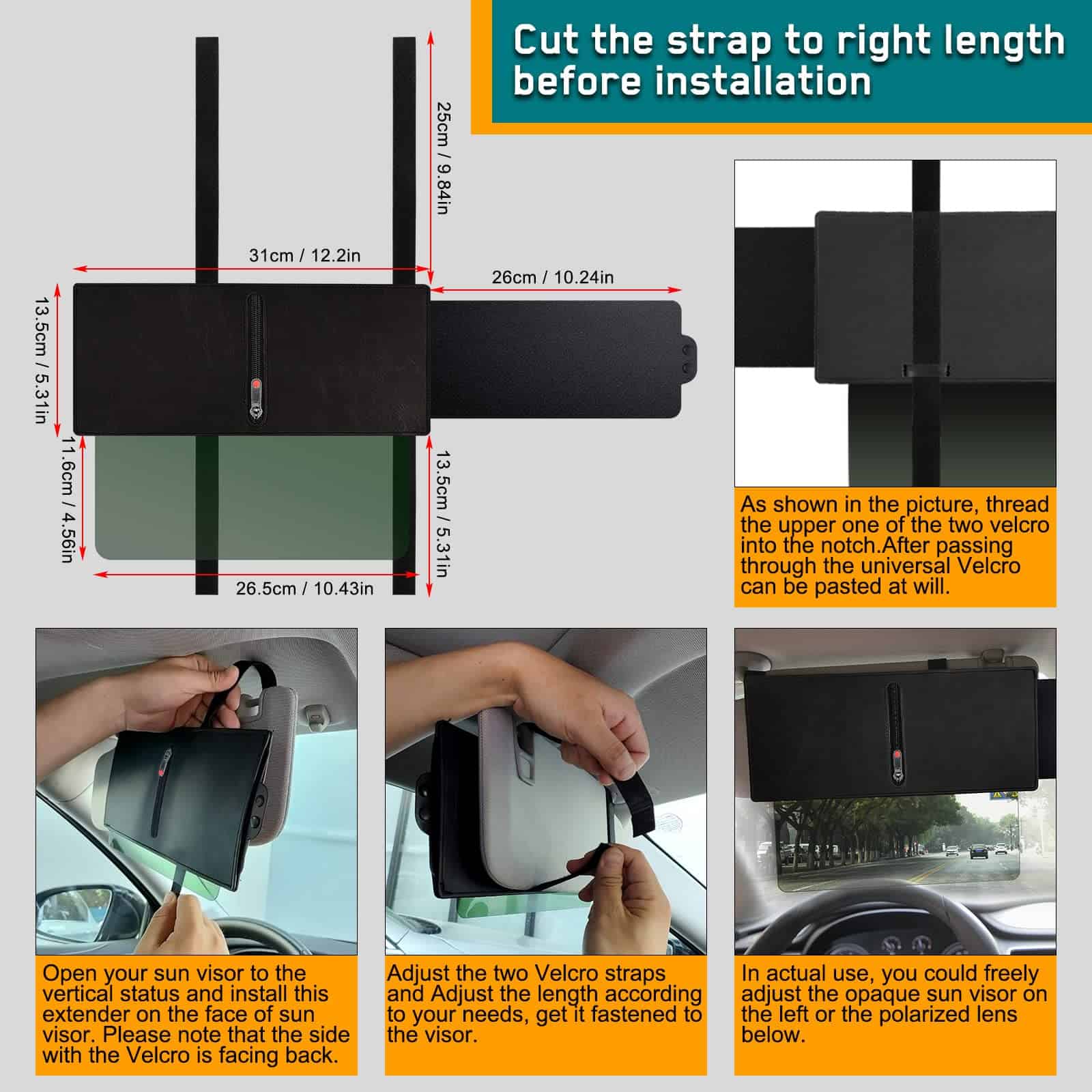 Cut the strap to right length before installation

25cm / 9.84in

31cm / 12.2in

26cm / 10.24in

13.5cm / 5.31in

11.6cm / 4.56in

13.5cm / 5.31in

26.5cm / 10.43in

As shown in the picture, thread the upper one of the two velcro into the notch.After passing through the universal Velcro can be pasted at will.

Open your sun visor to the vertical status and install this extender on the face of sun visor. Please note that the side with the Velcro is facing back.

Adjust the two Velcro straps and Adjust the length according to your needs, get it fastened to the visor.

In actual use, you could freely adjust the opaque sun visor on the left or the polarized lens below.