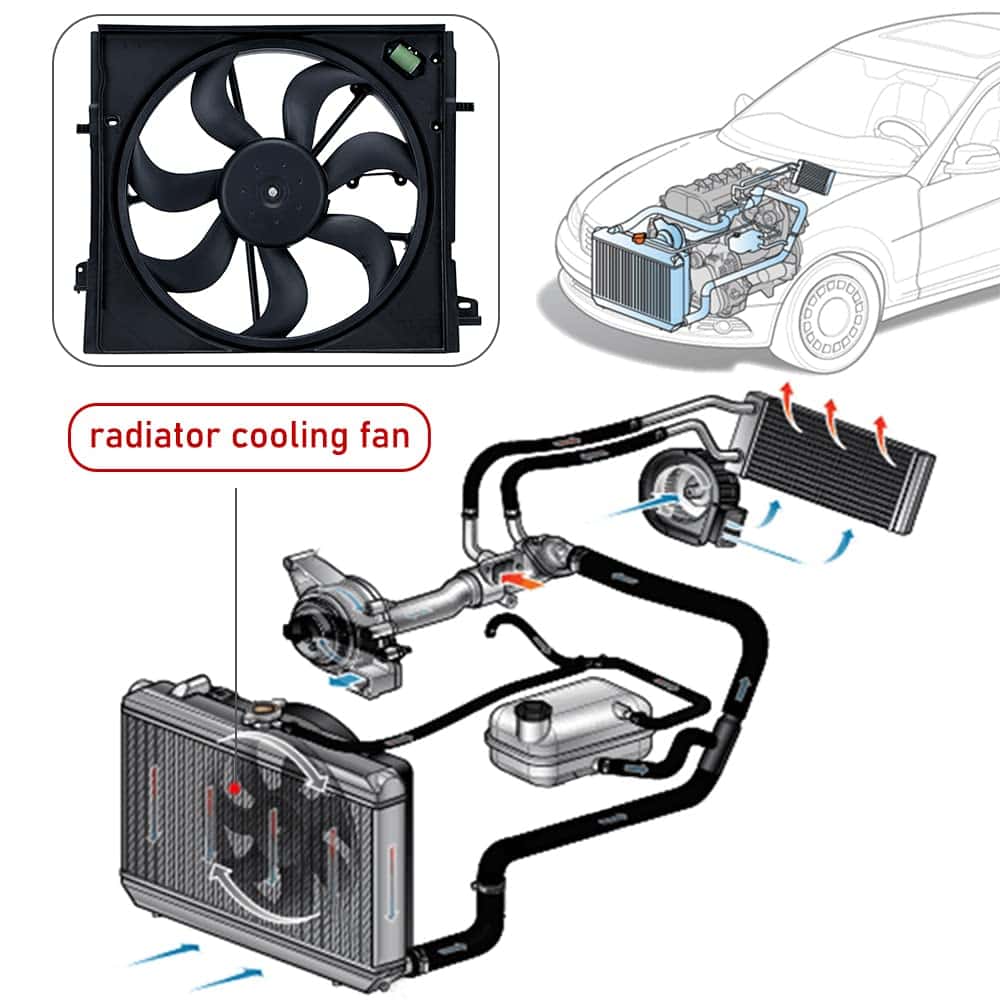 radiator cooling fan