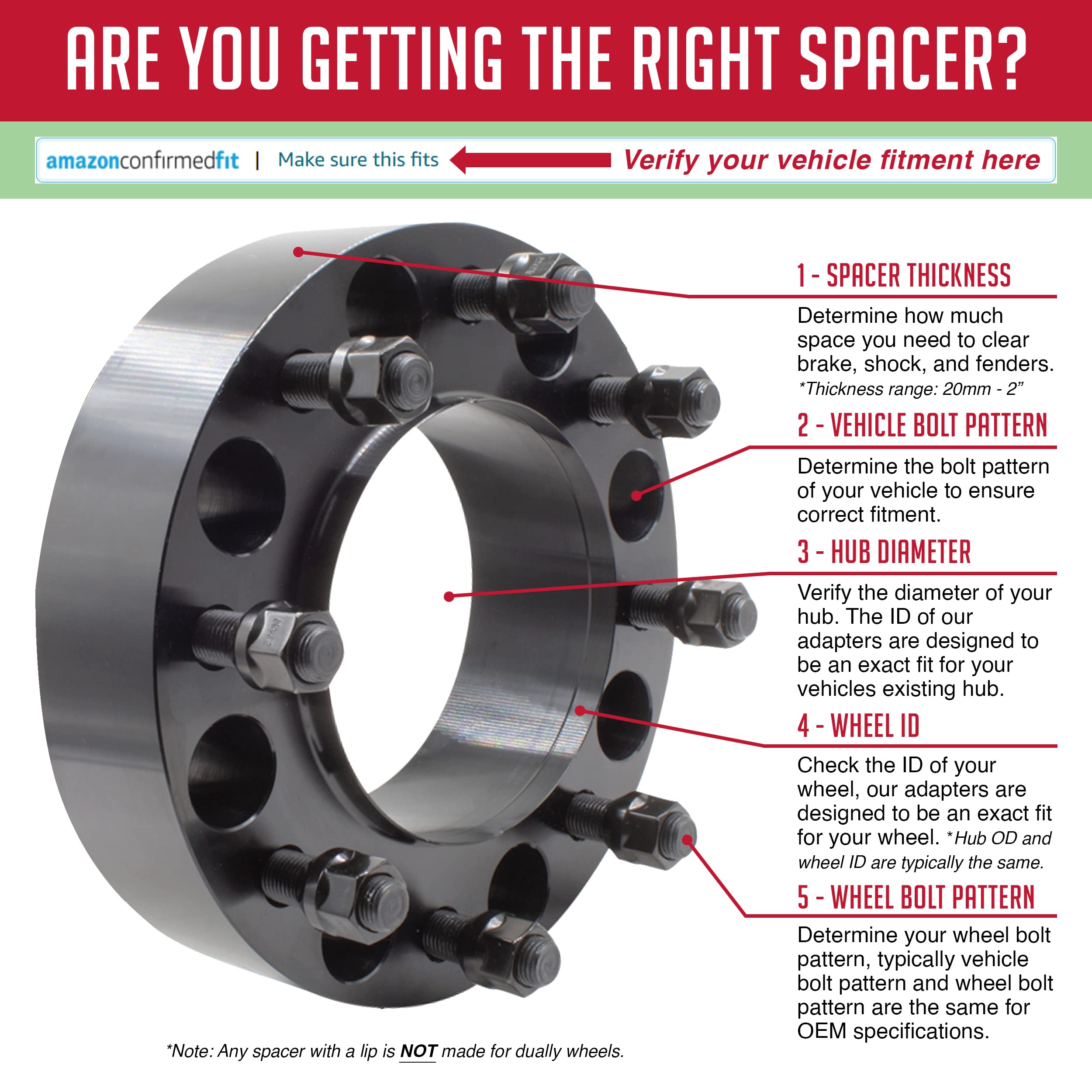 ARE YOU GETTING THE RIGHT SPACER?

amazonconfirmedfit | Make sure this fits

Verify your vehicle fitment here

1 - SPACER THICKNESS

Determine how much space you need to clear brake, shock, and fenders. *Thickness range: 20mm - 2”

2 - VEHICLE BOLT PATTERN

Determine the bolt pattern of your vehicle to ensure correct fitment.

3 - HUB DIAMETER

Verify the diameter of your hub. The ID of our adapters are designed to be an exact fit for your vehicles existing hub.

4 - WHEEL ID

Check the ID of your wheel, our adapters are designed to be an exact fit for your wheel. *Hub OD and wheel ID are typically the same.

5 - WHEEL BOLT PATTERN

Determine your wheel bolt pattern, typically vehicle bolt pattern and wheel bolt pattern are the same for OEM specifications.

*Note: Any spacer with a lip is NOT made for dually wheels.