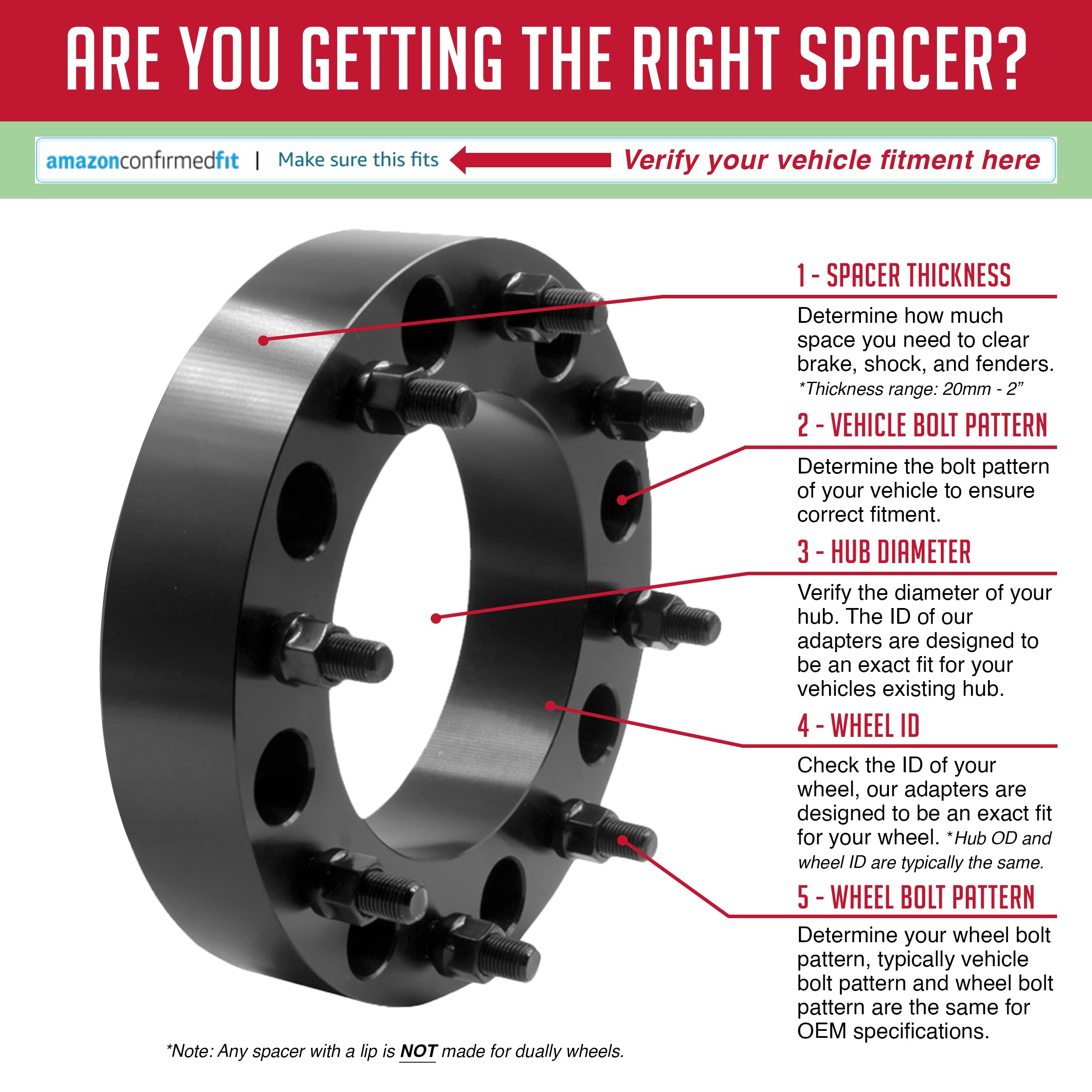 ARE YOU GETTING THE RIGHT SPACER?

amazonconfirmedfit | Make sure this fits Verify your vehicle fitment here

1 - SPACER THICKNESS

Determine how much space you need to clear brake, shock, and fenders. *Thickness range: 20mm - 2”

2 - VEHICLE BOLT PATTERN

Determine the bolt pattern of your vehicle to ensure correct fitment.

3 - HUB DIAMETER

Verify the diameter of your hub. The ID of our adapters are designed to be an exact fit for your vehicles existing hub.

4 - WHEEL ID

Check the ID of your wheel, our adapters are designed to be an exact fit for your wheel. *Hub OD and wheel ID are typically the same.

5 - WHEEL BOLT PATTERN

Determine your wheel bolt pattern, typically vehicle bolt pattern and wheel bolt pattern are the same for OEM specifications.

*Note: Any spacer with a lip is NOT made for dually wheels.