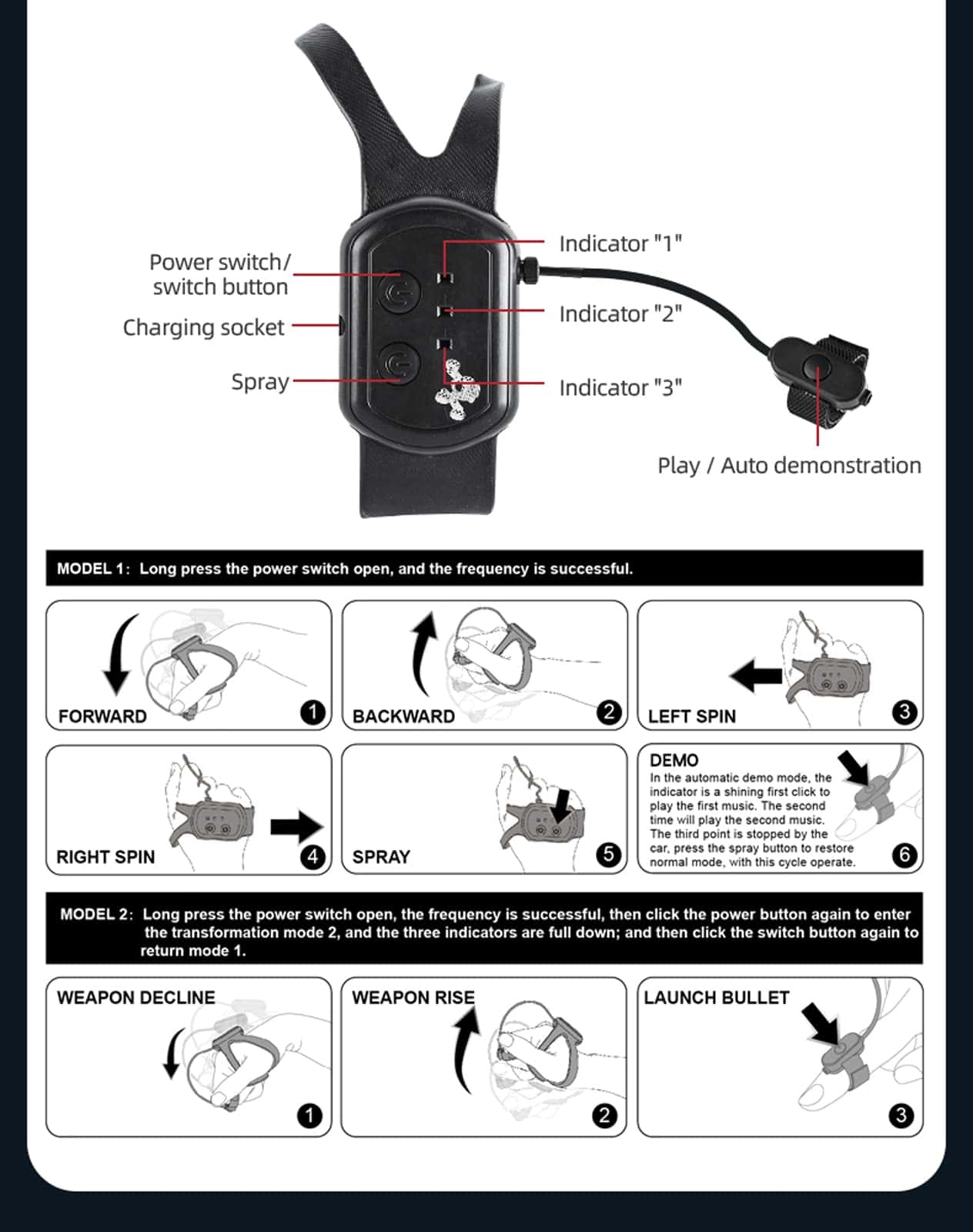 Power switch/ switch button

Charging socket

Spray

Indicator "1"

Indicator "2"

Indicator "3"

Play / Auto demonstration

MODEL 1: Long press the power switch open, and the frequency is successful.

FORWARD 1

BACKWARD 2

LEFT SPIN 3

RIGHT SPIN 4

SPRAY 5

DEMO
In the automatic demo mode, the indicator is a shining first click to play the first music. The second time will play the second music. The third point is stopped by the car, press the spray button to restore normal mode, with this cycle operate. 6

MODEL 2: Long press the power switch open, the frequency is successful, then click the power button again to enter the transformation mode 2, and the three indicators are full down; and then click the switch button again to return mode 1.

WEAPON DECLINE 1

WEAPON RISE 2

LAUNCH BULLET 3