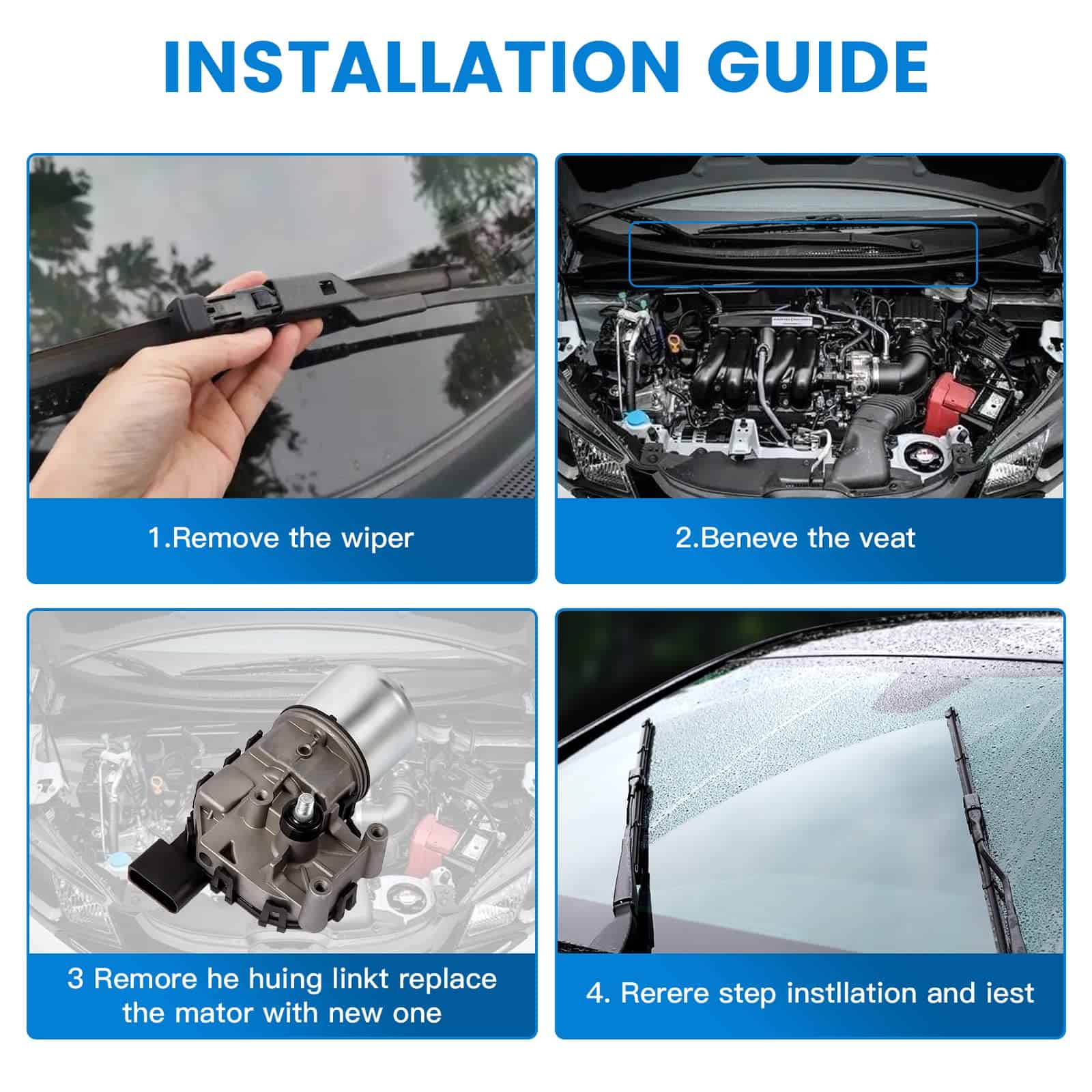 INSTALLATION GUIDE

1.Remove the wiper

2.Beneve the veat

3 Remore he huing linkt replace the mator with new one

4. Rerere step instllation and iest