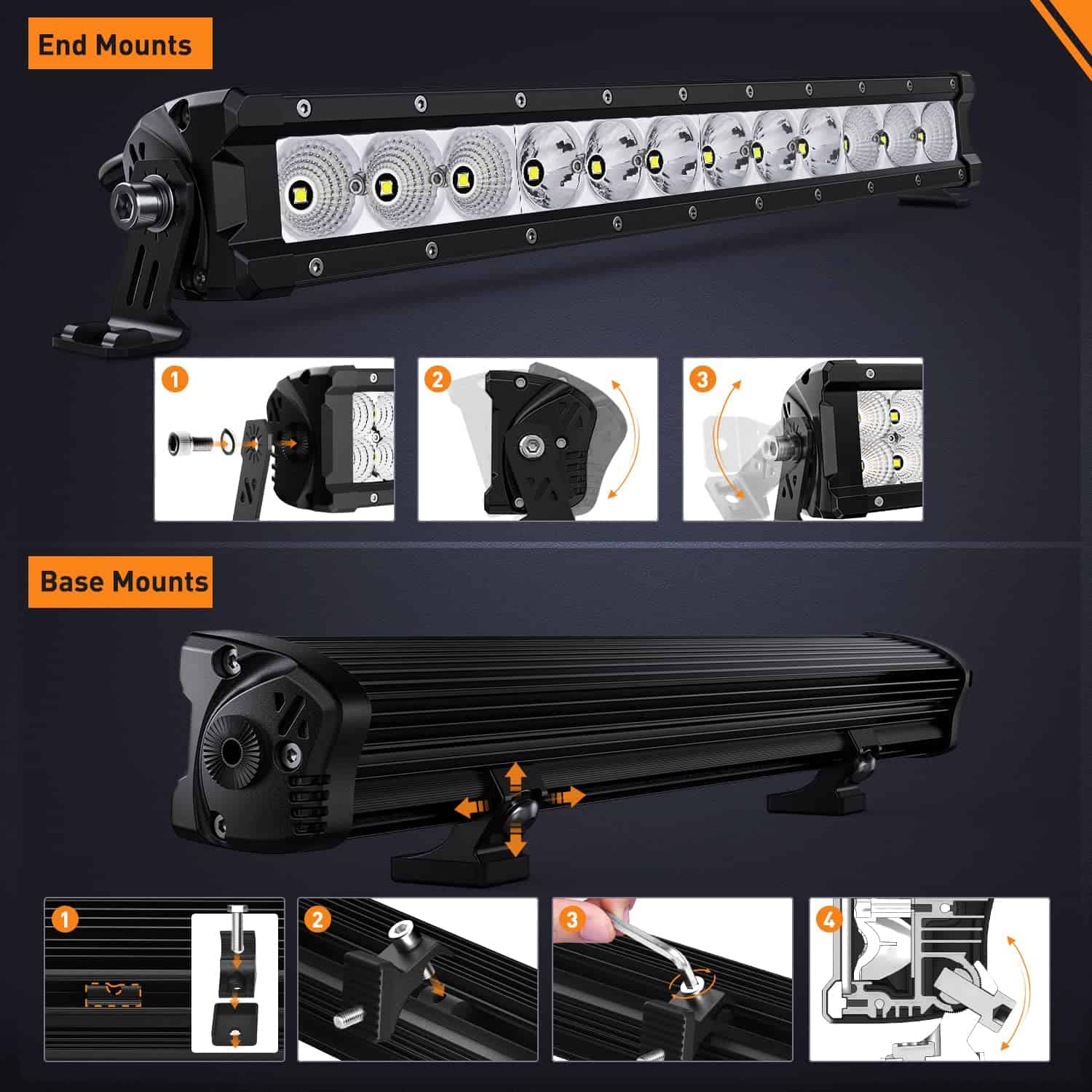 End Mounts

1

2

3

Base Mounts

1

2

3

4