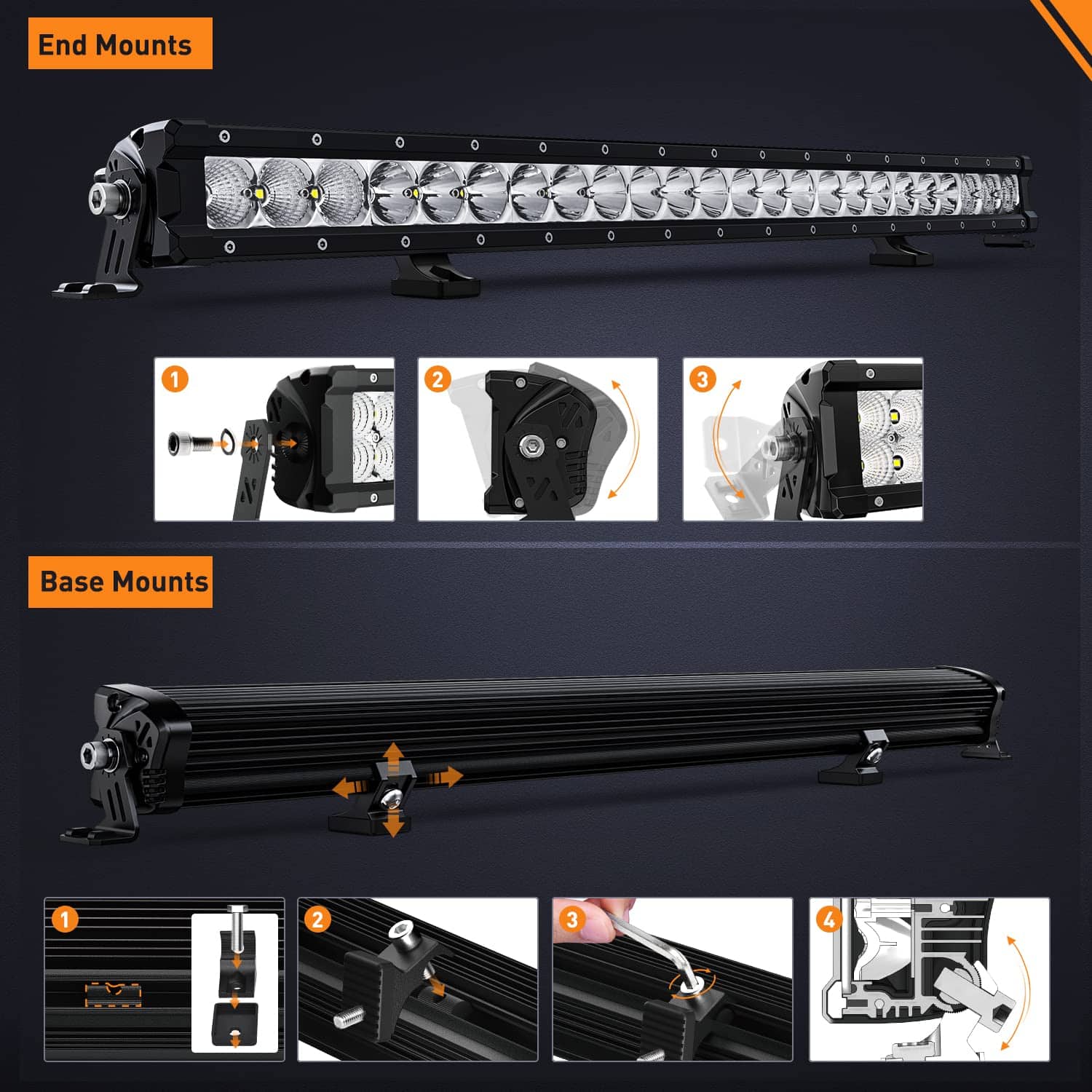 End Mounts

1

2

3

Base Mounts

1

2

3

4